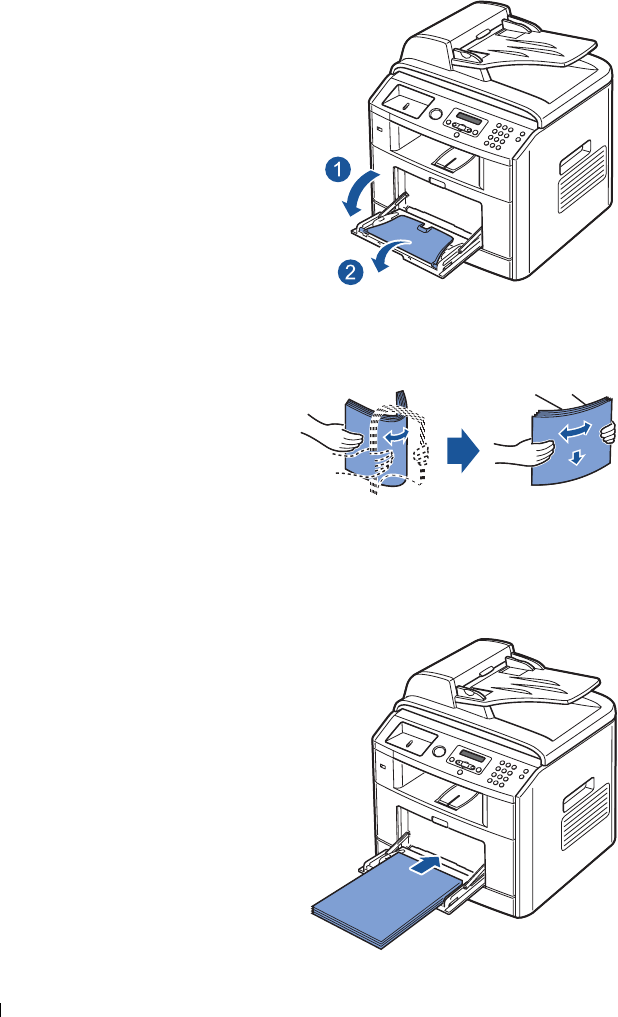 1

2