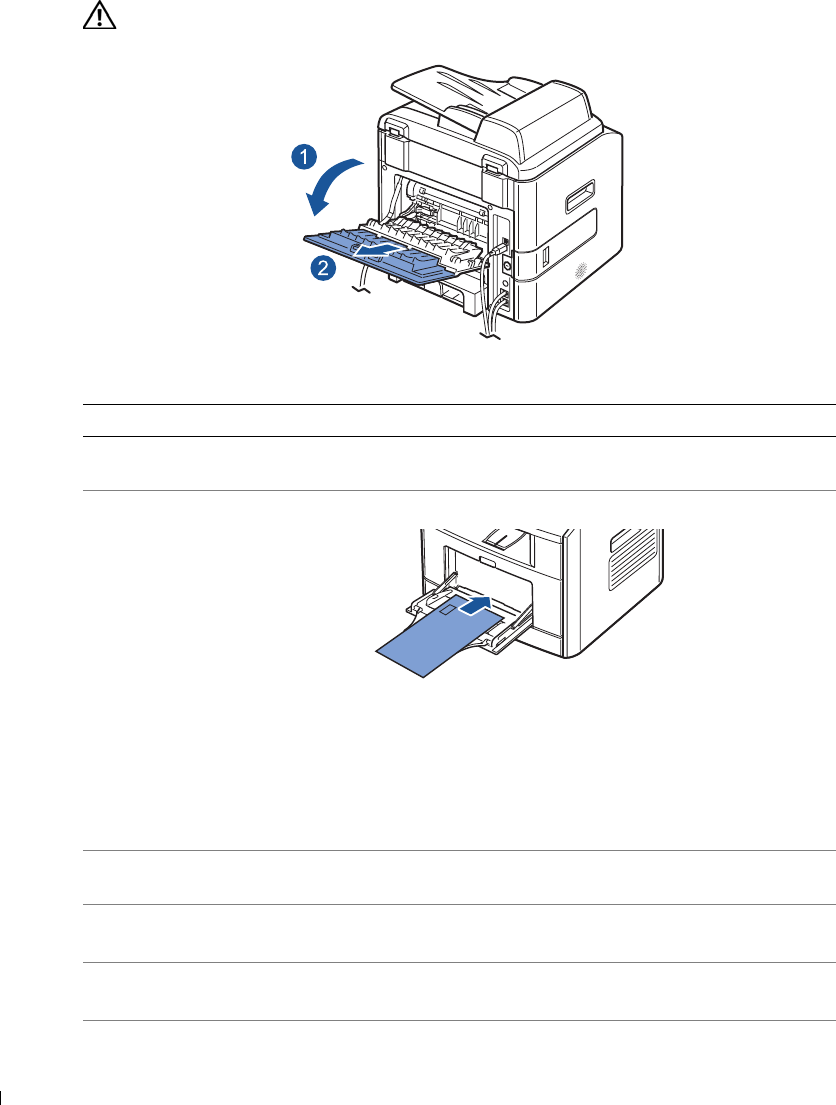 1

2