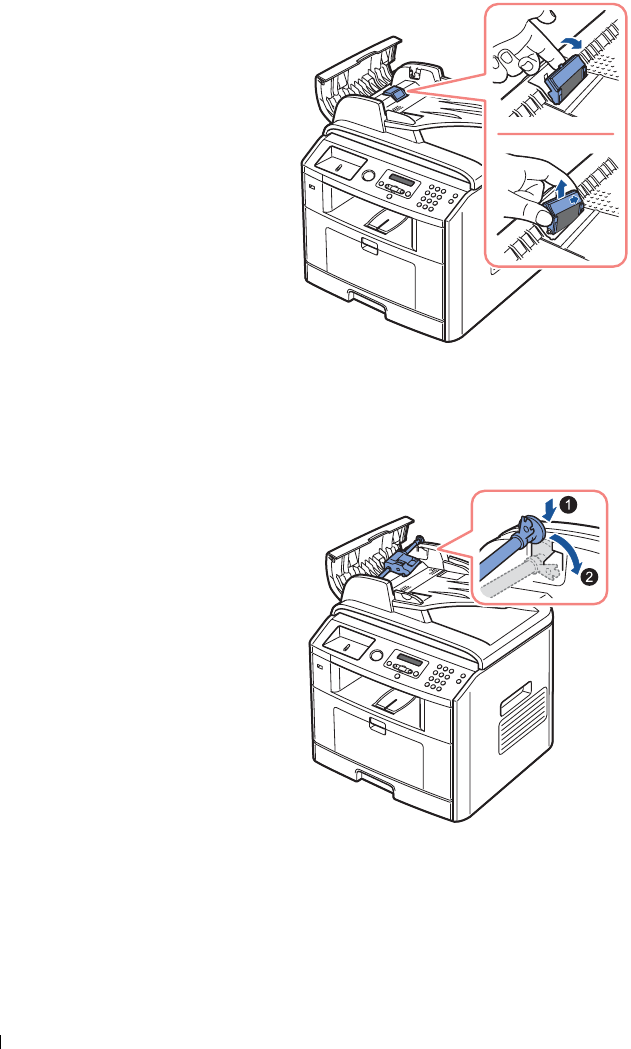 1

2