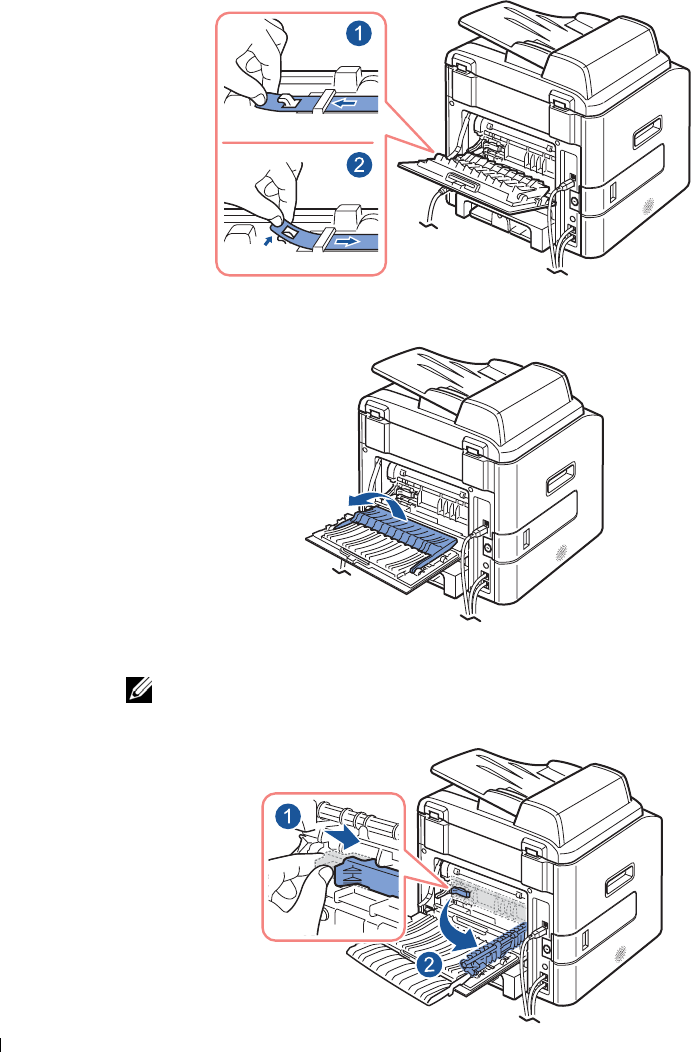 1

2

1

2