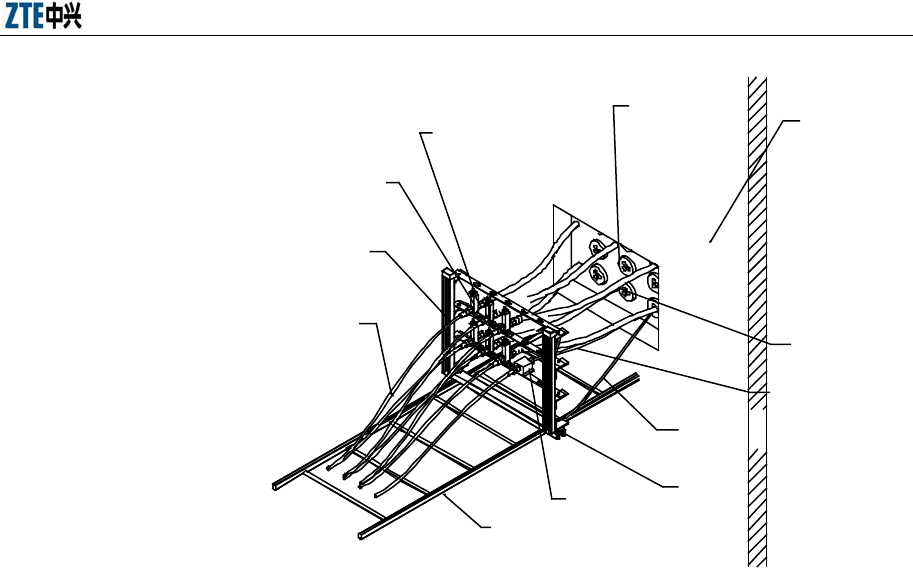 ZTE中兴