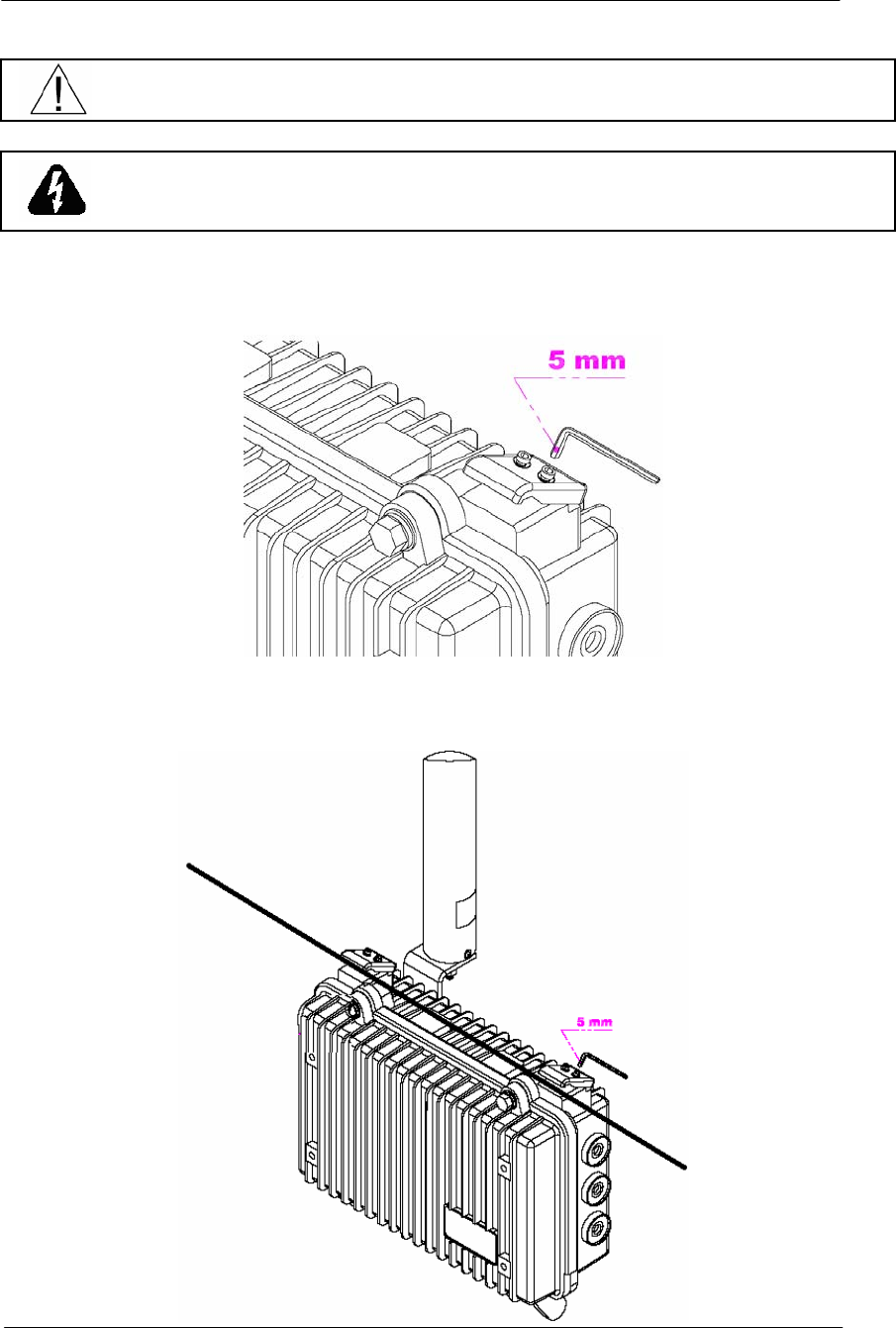 5 mm

5 mm