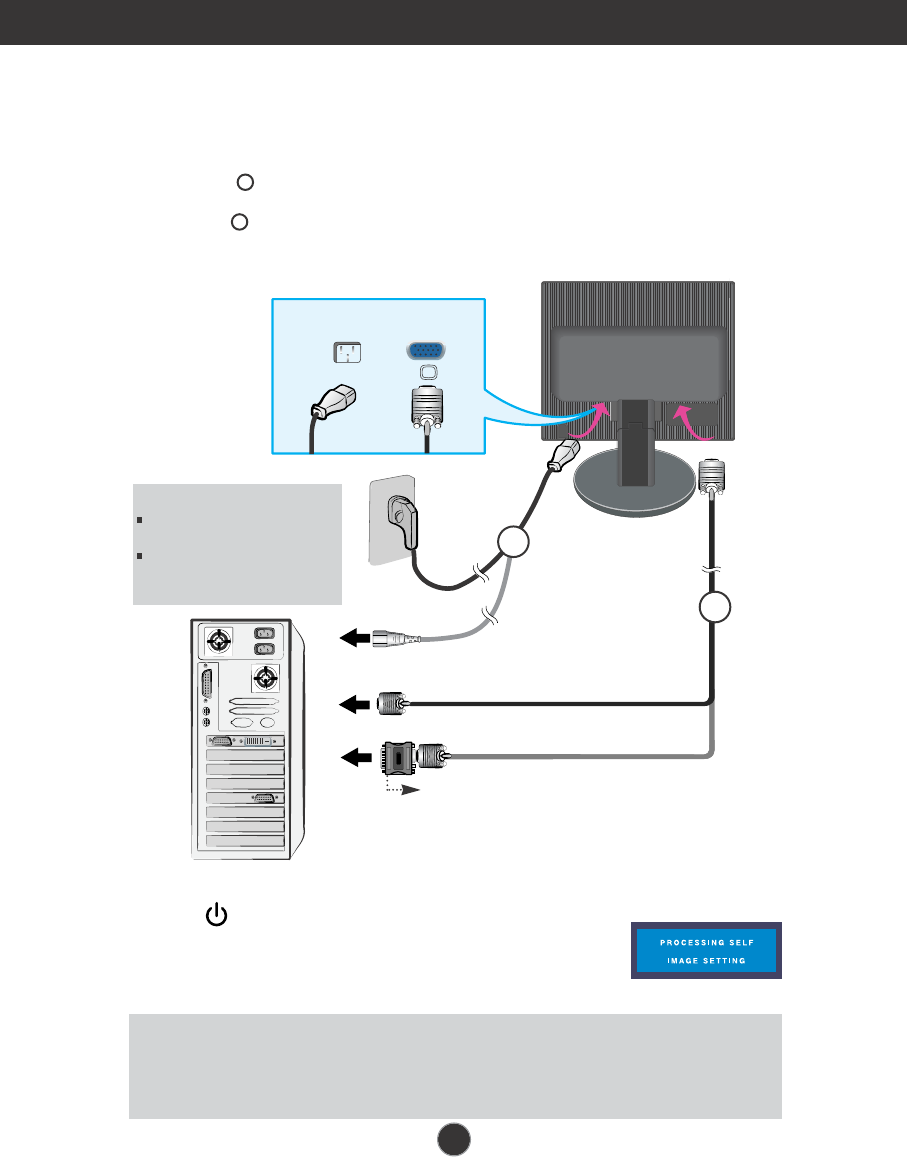 PROCESSING SELF
IMAGE SETTING