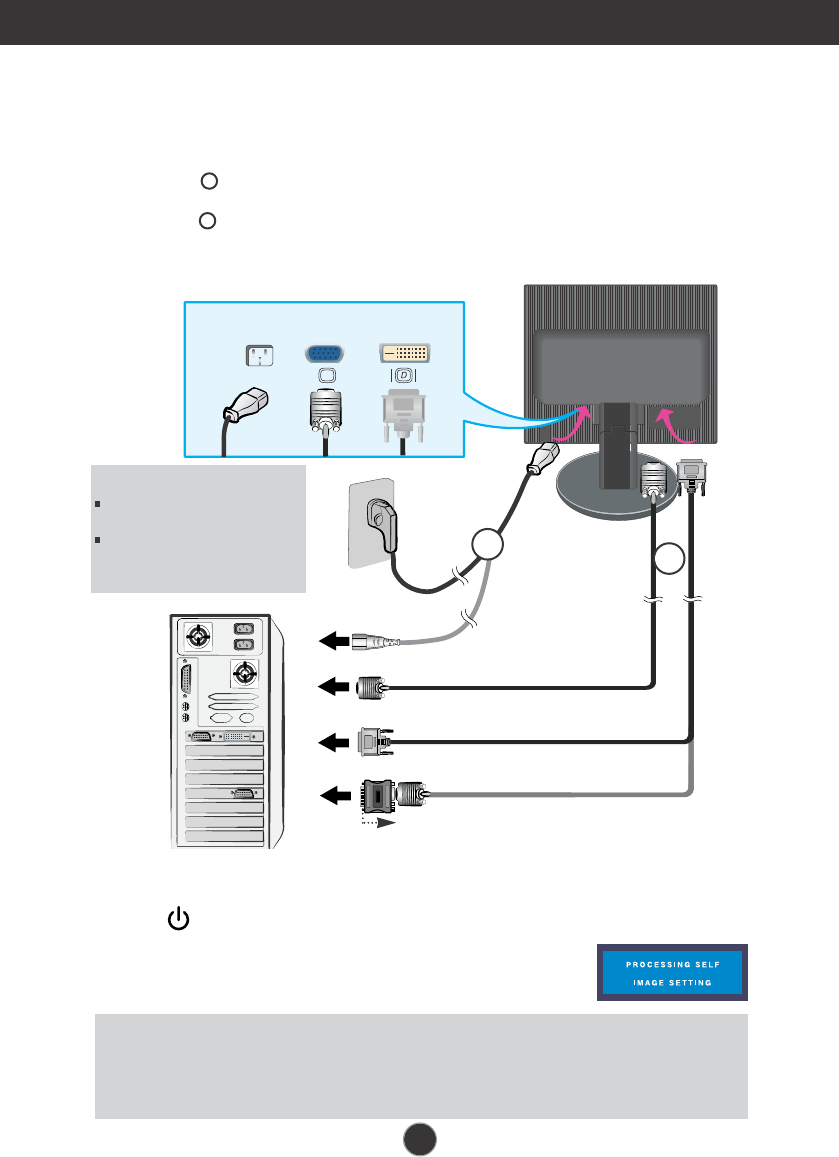 PROCESSING SELF
IMAGE SETTING