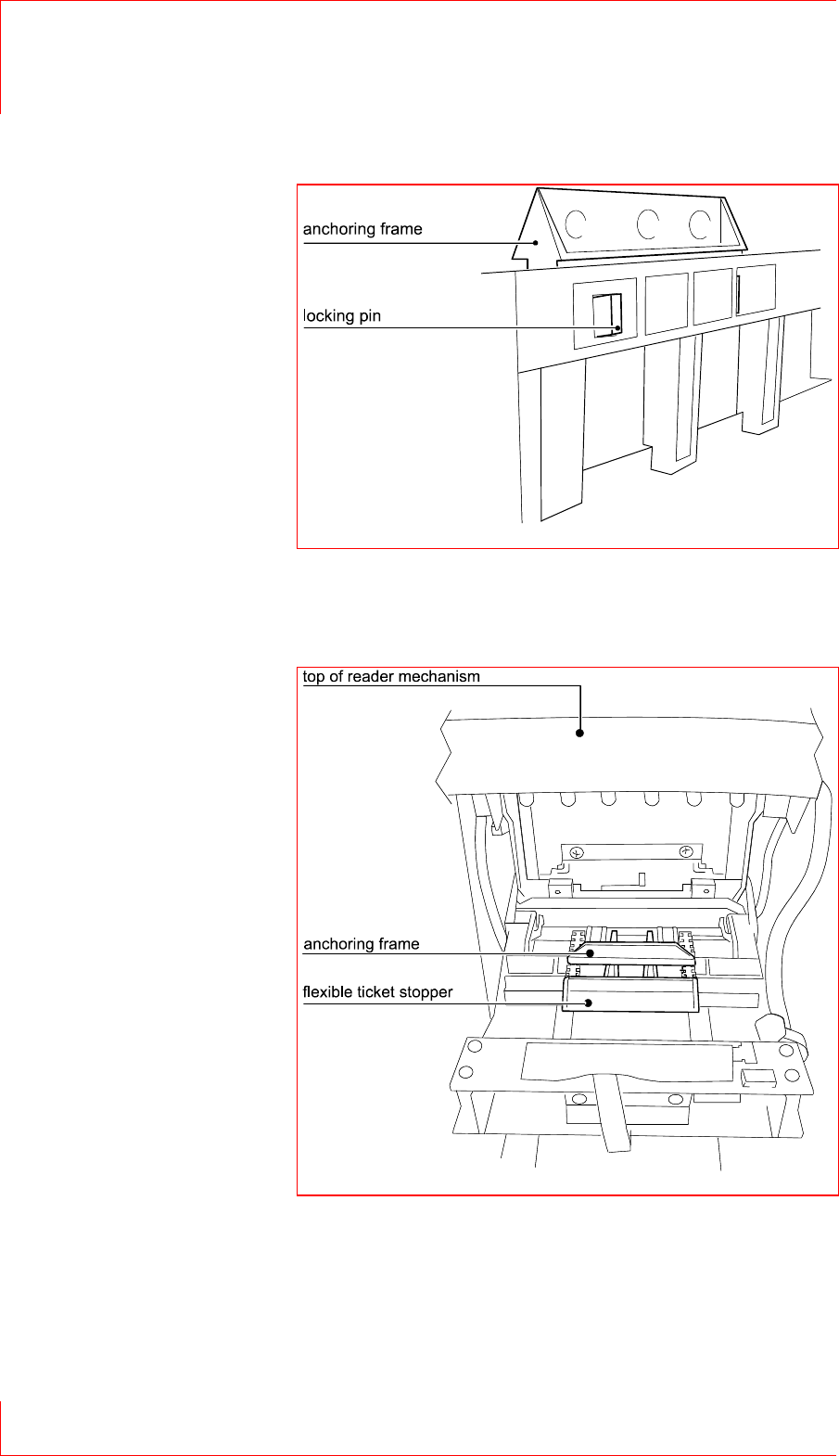 anchoring frame

locking pin

top of reader mechanism

anchoring frame

flexible ticket stopper