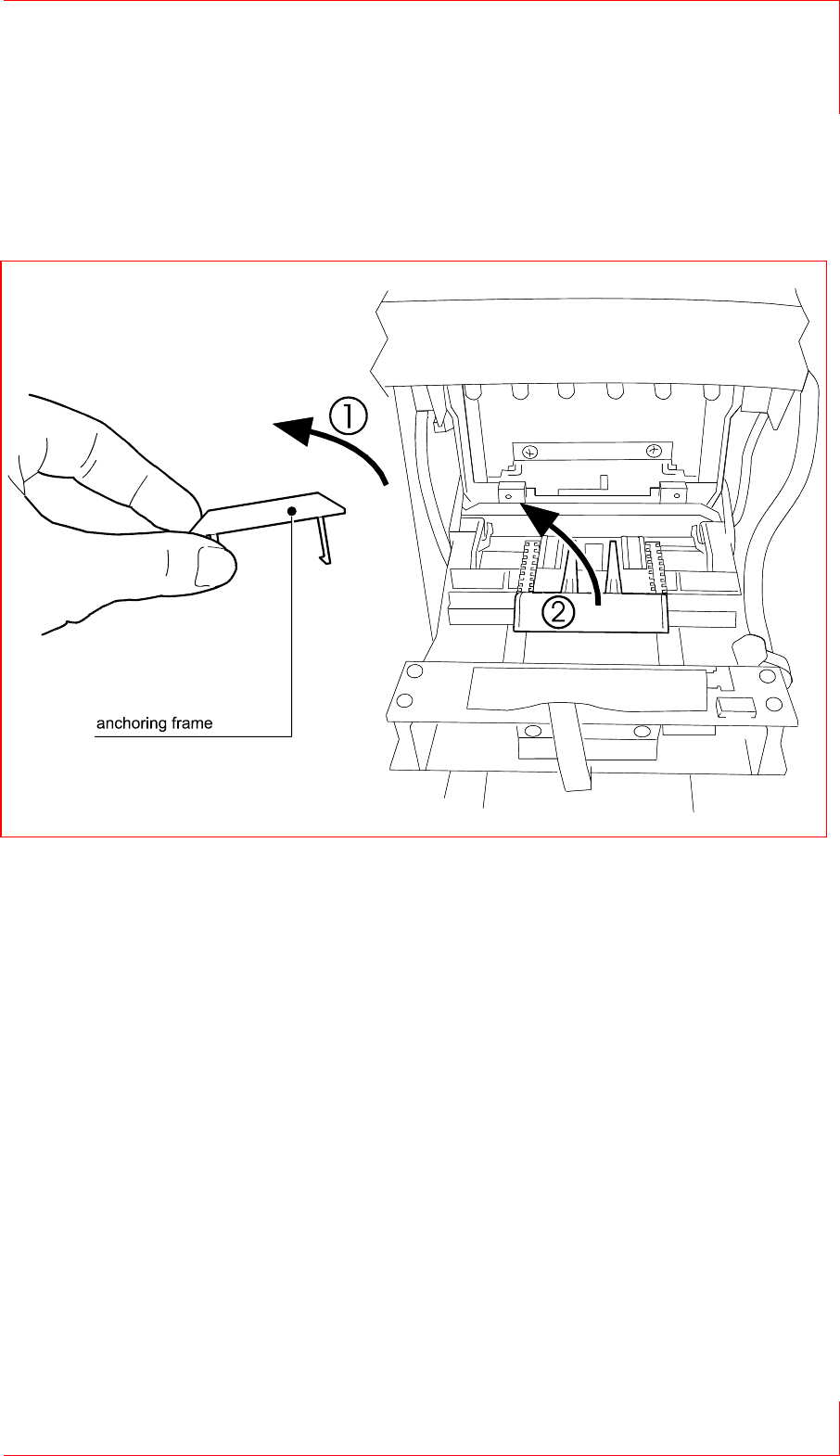 ①

②

anchoring frame