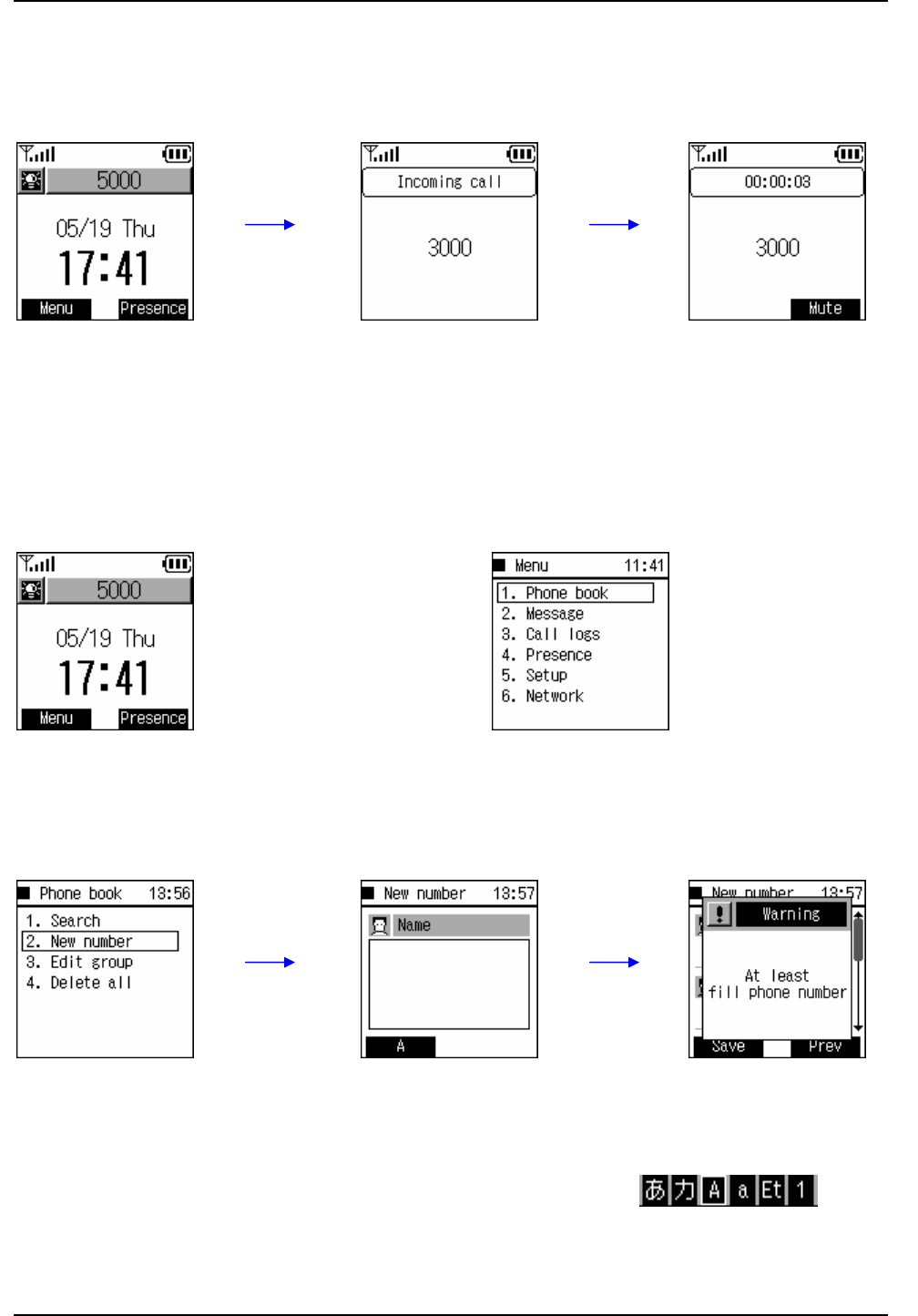 5000
05/19 Thu
17:41
Menu
Presence

Incoming call
3000

00:00:03
3000
Mute

5000
05/19 Thu
17:41
Menu
Presence

Menu 11:41
1. Phone book
2. Message
3. Call logs
4. Presence
5. Setup
6. Network

Phone book 13:56
1. Search
2. New number
3. Edit group
4. Delete all

New number 13:57
Name
A

New number 13:57
Warning
At least fill phone number
Save
Prev

あ カ A a Et 1