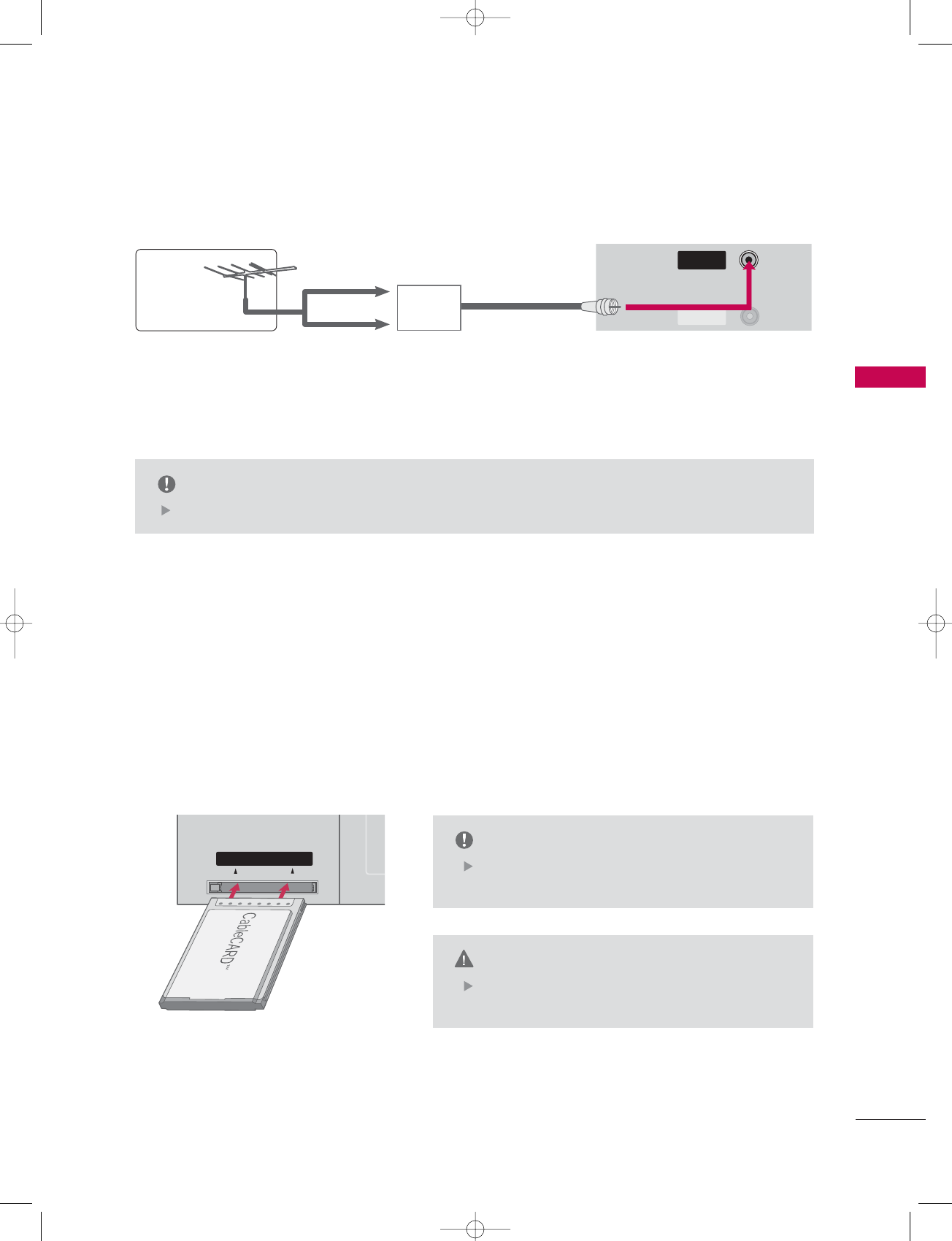 CableCARD™