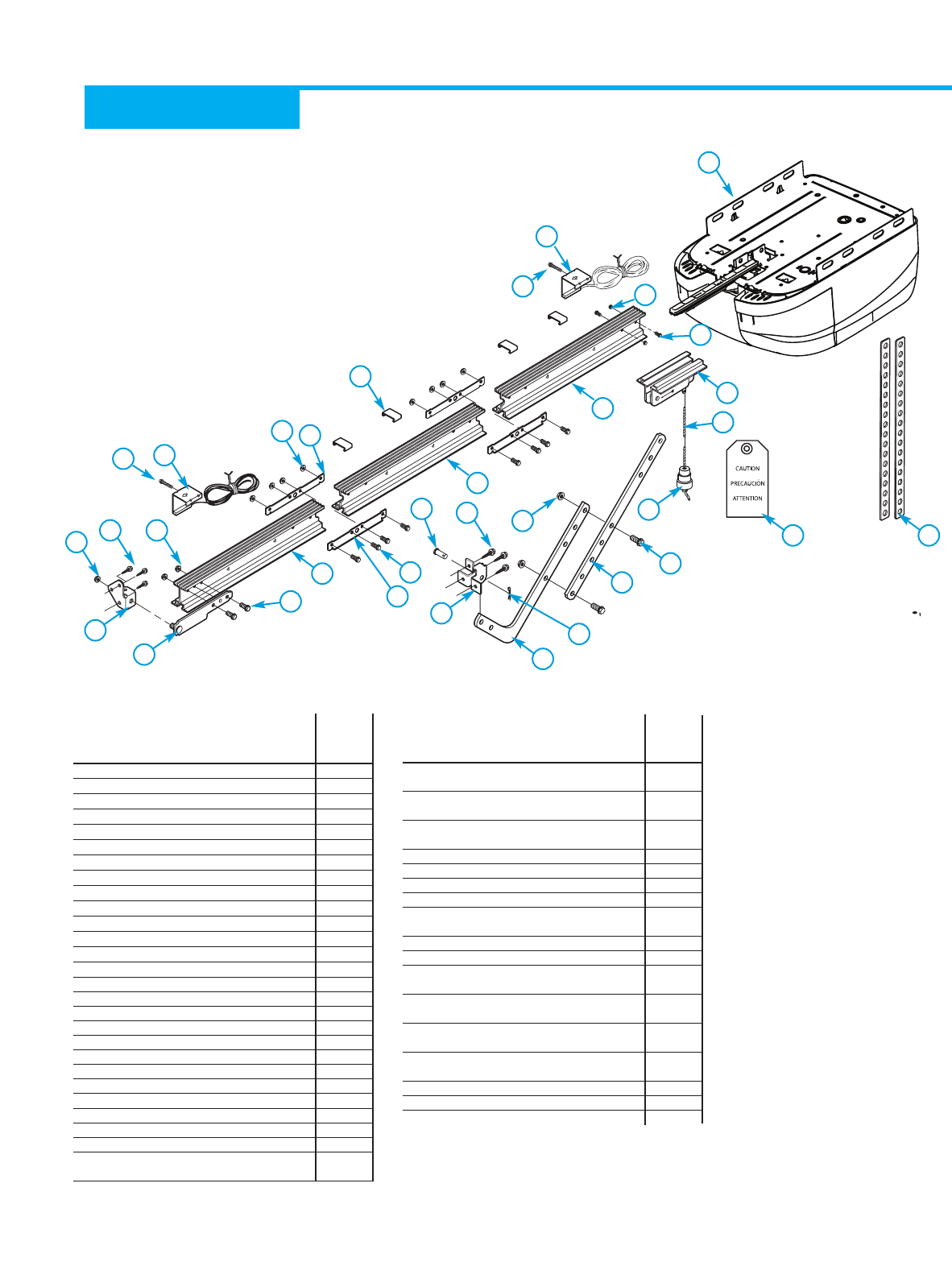 CAUTION
PRECAUCIÓN
ATTENTION