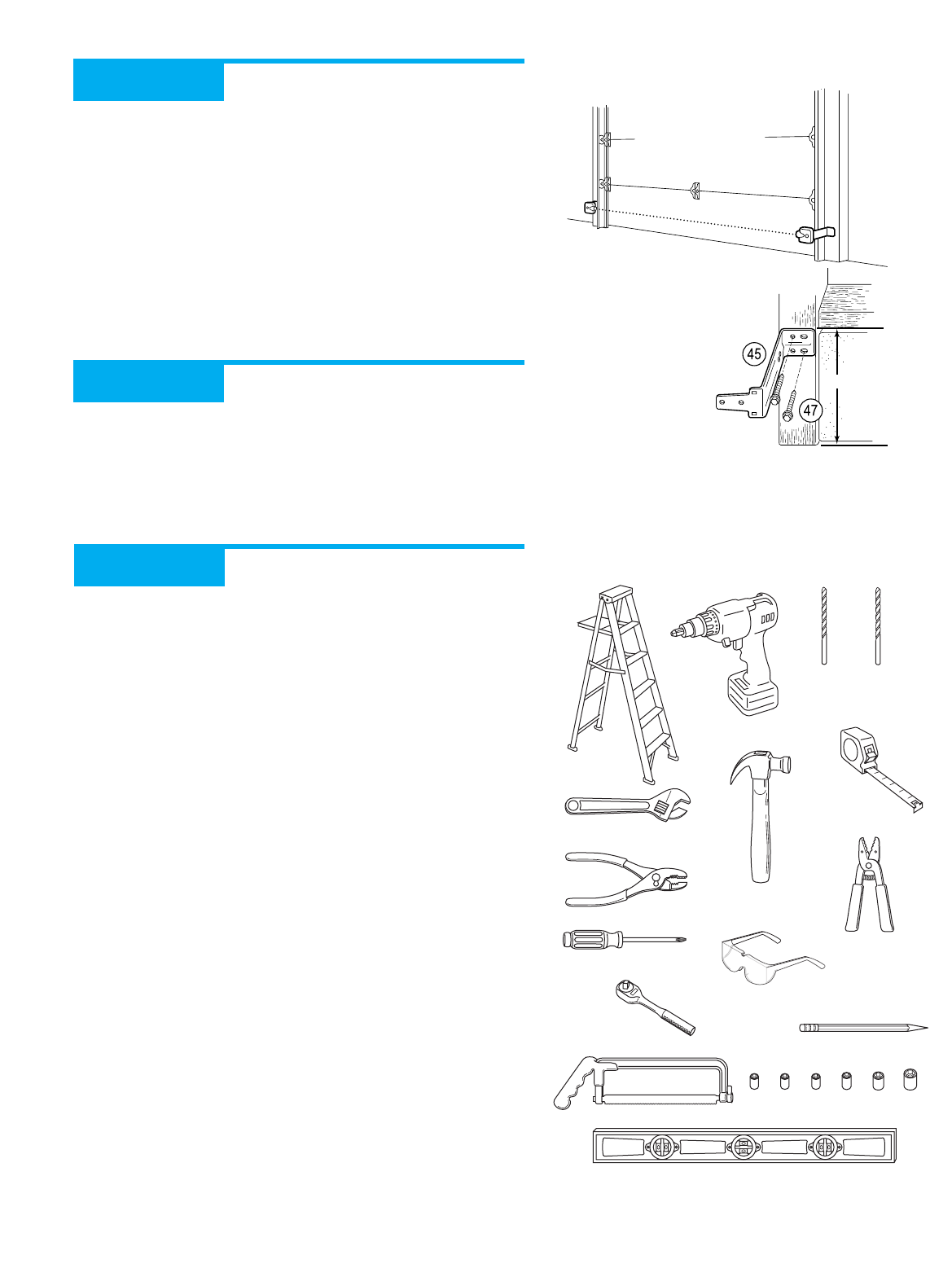 45

47