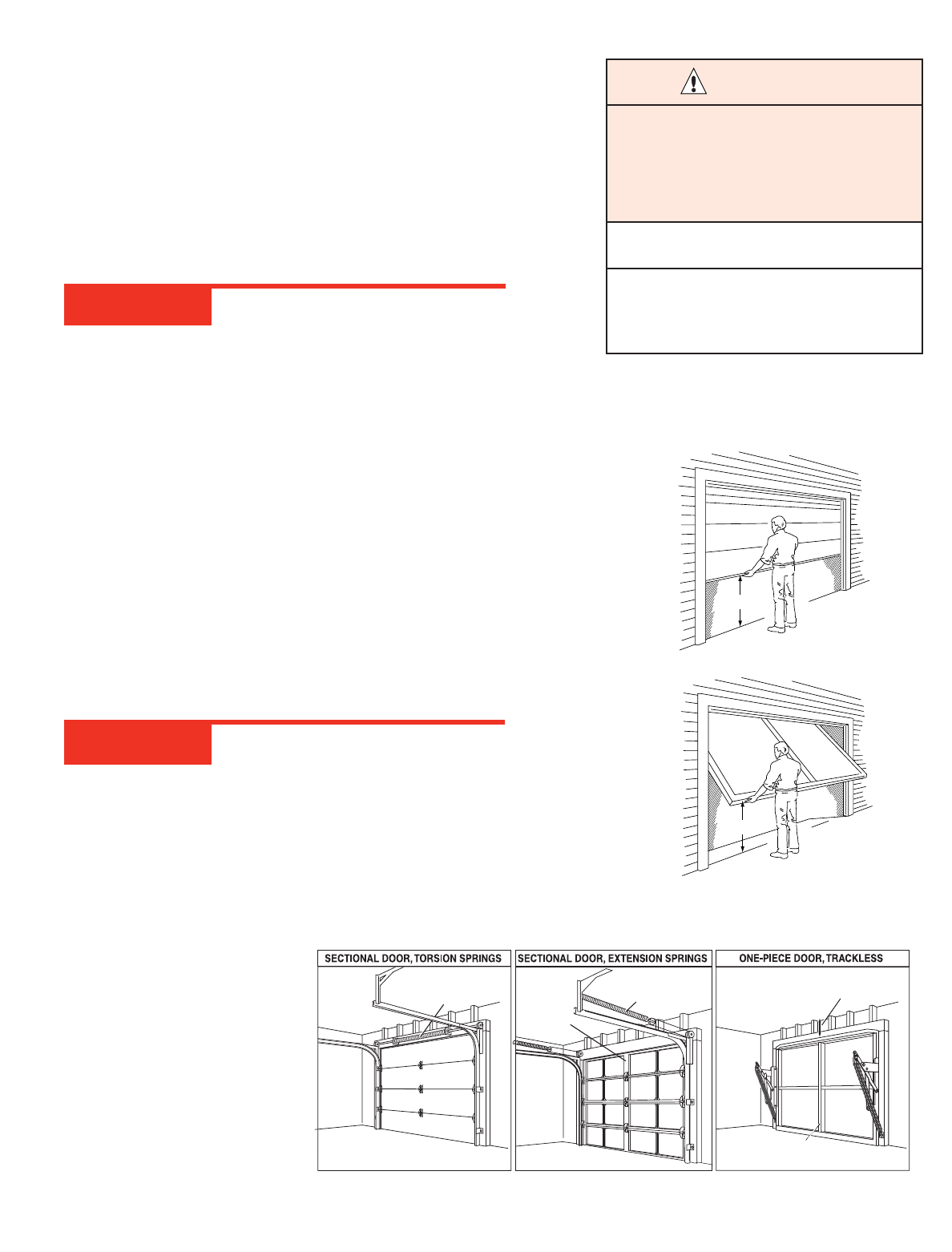 SECTIONAL DOOR, TORSION SPRINGS

SECTIONAL DOOR, EXTENSION SPRINGS

ONE-PIECE DOOR, TRACKLESS