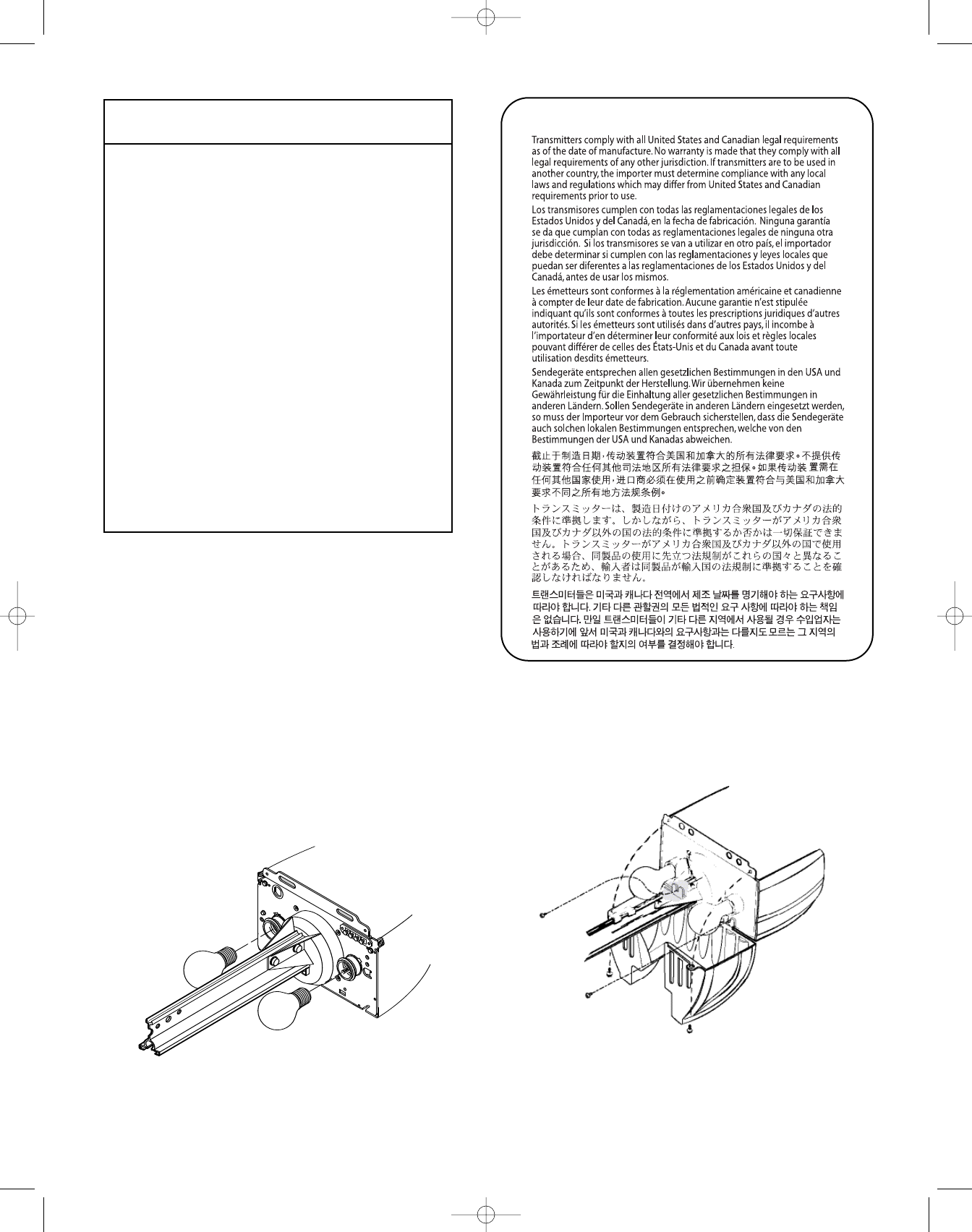 Transmitters comply with all United States and Canadian legal requirements as of the date of manufacture. No warranty is made that they comply with all legal requirements of any other jurisdiction. If transmitters are to be used in another country, the importer must determine compliance with any local laws and regulations which may differ from United States and Canadian requirements prior to use.

Los transmisores cumplen con todas las reglamentaciones legales de los Estados Unidos y del Canadá, en la fecha de fabricación. Ninguna garantía se da que cumplan con todas as reglamentaciones legales de ninguna otra jurisdicción. Si los transmisores se van a utilizar en otro país, el importador debe determinar si cumplen con las reglamentaciones y leyes locales que puedan ser diferentes a las reglamentaciones de los Estados Unidos y del Canadá, antes de usar los mismos.

Les émetteurs sont conformes à la réglementation américaine et canadienne à compter de leur date de fabrication. Aucune garantie n'est stipulée indiquant qu'ils sont conformes à toutes les prescriptions juridiques d'autres autorités. Si les émetteurs sont utilisés dans d'autres pays, il incombe à l'importateur d'en déterminer leur conformité aux lois et règles locales pouvant différer de celles des États-Unis et du Canada avant toute utilisation desdits émetteurs.

Sendegeräte entsprechen allen gesetzlichen Bestimmungen in den USA und Kanada zum Zeitpunkt der Herstellung. Wir übernehmen keine Gewährleistung für die Einhaltung aller gesetzlichen Bestimmungen in anderen Ländern. Sollen Sendegeräte in anderen Ländern eingesetzt werden, so muss der Importeur vor dem Gebrauch sicherstellen, dass die Sendegeräte auch solchen lokalen Bestimmungen entsprechen, welche von den Bestimmungen der USA und Kanadas abweichen.

截止于制造日期，传动装置符合美国和加拿大的所有法律要求。不提供传动装置符合任何其他司法地区所有法律要求之担保。如果传动装 置需在任何其他国家使用，进口商必须在使用之前确定装置符合与美国和加拿大要求不同之所有地方法规条例。

トランスミッターは、製造日付けのアメリカ合衆国及びカナダの法的条件に準拠します。しかしながら、トランスミッターがアメリカ合衆国及びカナダ以外の国の法的条件に準拠するか否かは一切保証できません。トランスミッターがアメリカ合衆国及びカナダ以外の国で使用される場合、同製品の使用に先立つ法規制がこれらの国々と異なることがあるため、輸入者は同製品が輸入国の法規制に準拠することを確認しなければなりません。

트랜스미터들은 미국과 캐나다 전역에서 제조 날짜를 명기해야 하는 요구사항에 따라야 합니다. 기타 다른 관할권의 모든 법적인 요구 사항에 따라야 하는 책임은 없습니다. 만일 트랜스미터들이 기타 다른 지역에서 사용될 경우 수입업자는 사용하기에 앞서 미국과 캐나다와의 요구사항과는 다를지도 모르는 그 지역의 법과 조례에 따라야 할지의 여부를 결정해야 합니다.