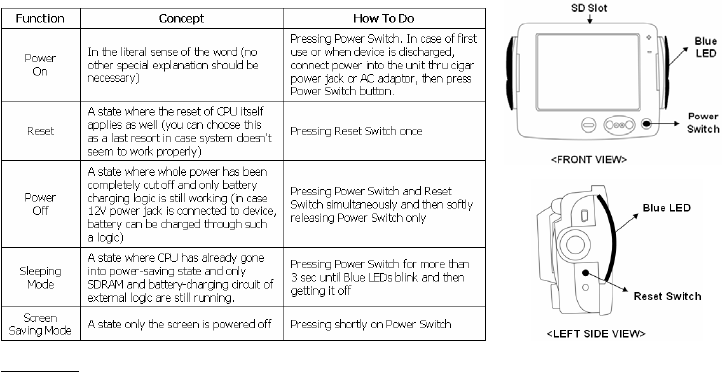 | Function | Concept | How To Do |
|---|---|---|
| Power On | In the literal sense of the word (no other special explanation should be necessary) | Pressing Power Switch. In case of first use or when device is discharged, connect power into the unit thru cigar power jack or AC adaptor, then press Power Switch button. |
| Reset | A state where the reset of CPU itself applies as well (you can choose this as a last resort in case system doesn't seem to work properly) | Pressing Reset Switch once |
| Power Off | A state where whole power has been completely cut off and only battery charging logic is still working (in case 12V power jack is connected to device, battery can be charged through such a logic) | Pressing Power Switch and Reset Switch simultaneously and then softly releasing Power Switch only |
| Sleeping Mode | A state where CPU has already gone into power-saving state and only SDRAM and battery-charging circuit of external logic are still running. | Pressing Power Switch for more than 3 sec until Blue LEDs blink and then getting it off |
| Screen Saving Mode | A state only the screen is powered off | Pressing shortly on Power Switch |

SD Slot

Blue LED

Power Switch

<FRONT VIEW>

Blue LED

Reset Switch

<LEFT SIDE VIEW>