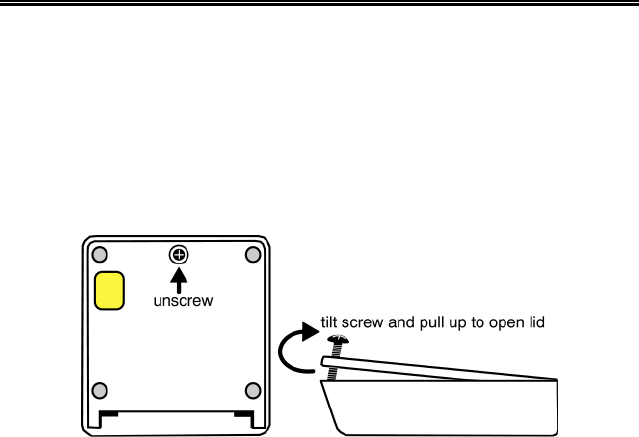 unscrew

tilt screw and pull up to open lid