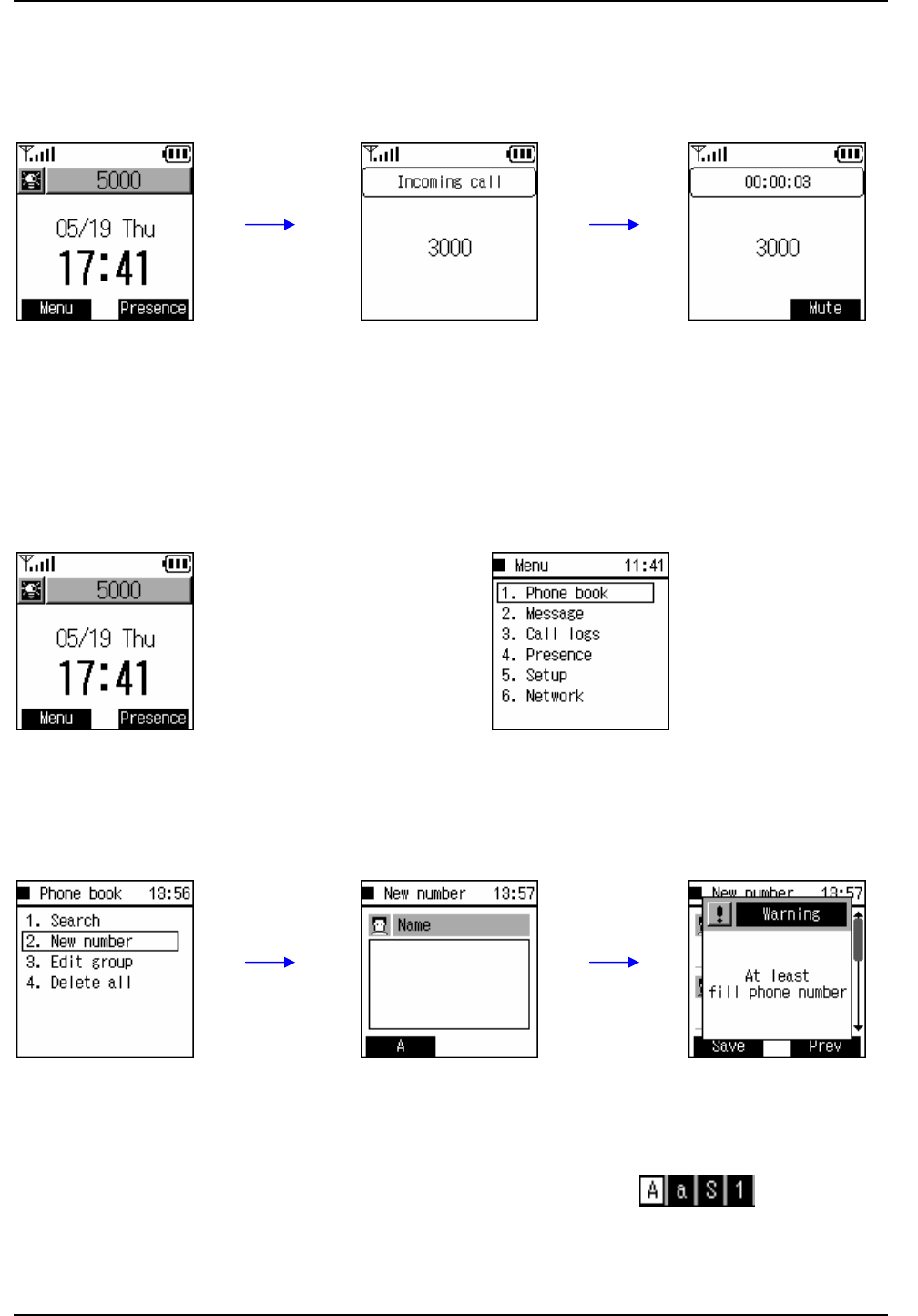 5000
05/19 Thu
17:41
Menu Presence

Incoming call
3000

00:00:03
3000
Mute

5000
05/19 Thu
17:41
Menu Presence

Menu 11:41
1. Phone book
2. Message
3. Call logs
4. Presence
5. Setup
6. Network

Phone book 13:56
1. Search
2. New number
3. Edit group
4. Delete all

New number 13:57
Name
A

New number 13:57
Warning
At least fill phone number
Save Prev

A a S 1