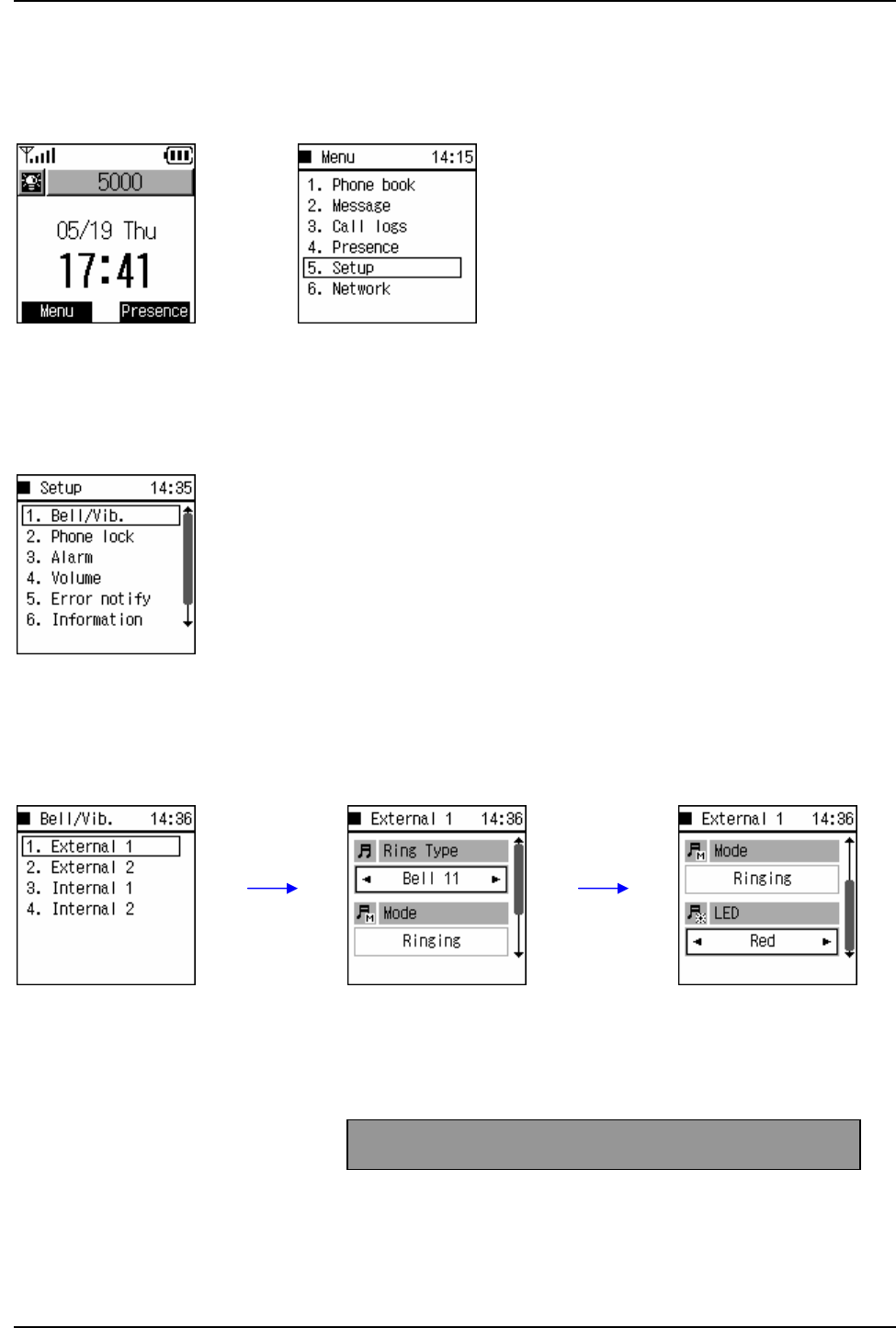 5000

05/19 Thu

17:41

Menu Presence

Menu 14:15

1. Phone book
2. Message
3. Call logs
4. Presence
5. Setup
6. Network

Setup 14:35

1. Bell/Vib.
2. Phone lock
3. Alarm
4. Volume
5. Error notify
6. Information

Bell/Vib. 14:36

1. External 1
2. External 2
3. Internal 1
4. Internal 2

External 1 14:36

Ring Type

Bell 11

Mode

Ringing

External 1 14:36

Mode

Ringing

LED

Red