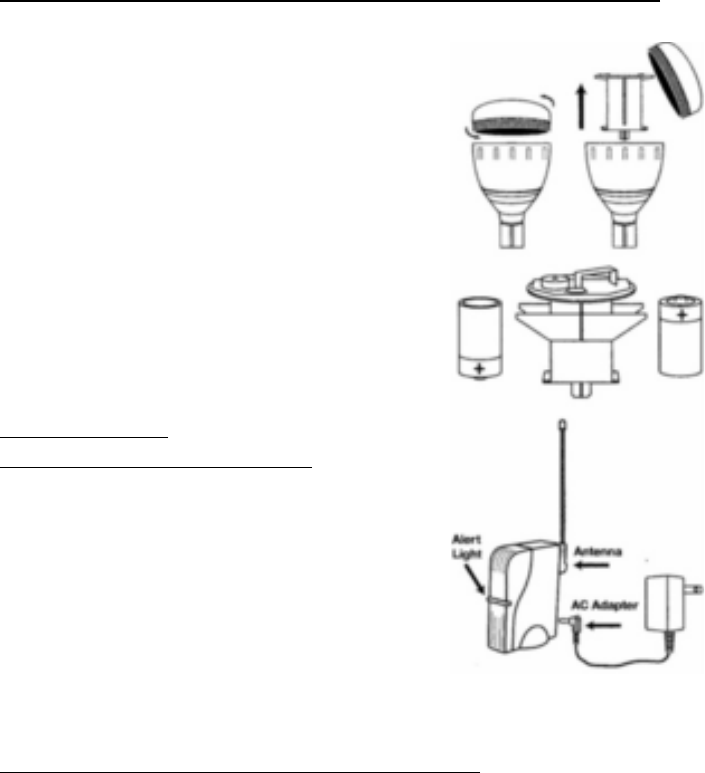 Alert Light
Antenna
AC Adapter