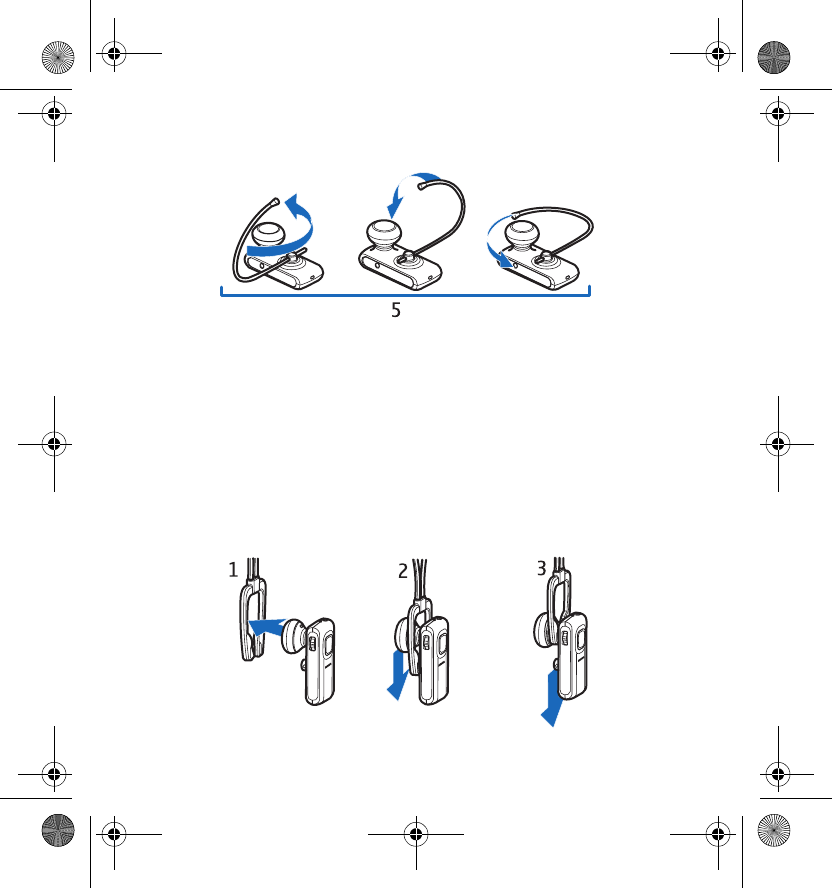 5

1

2

3