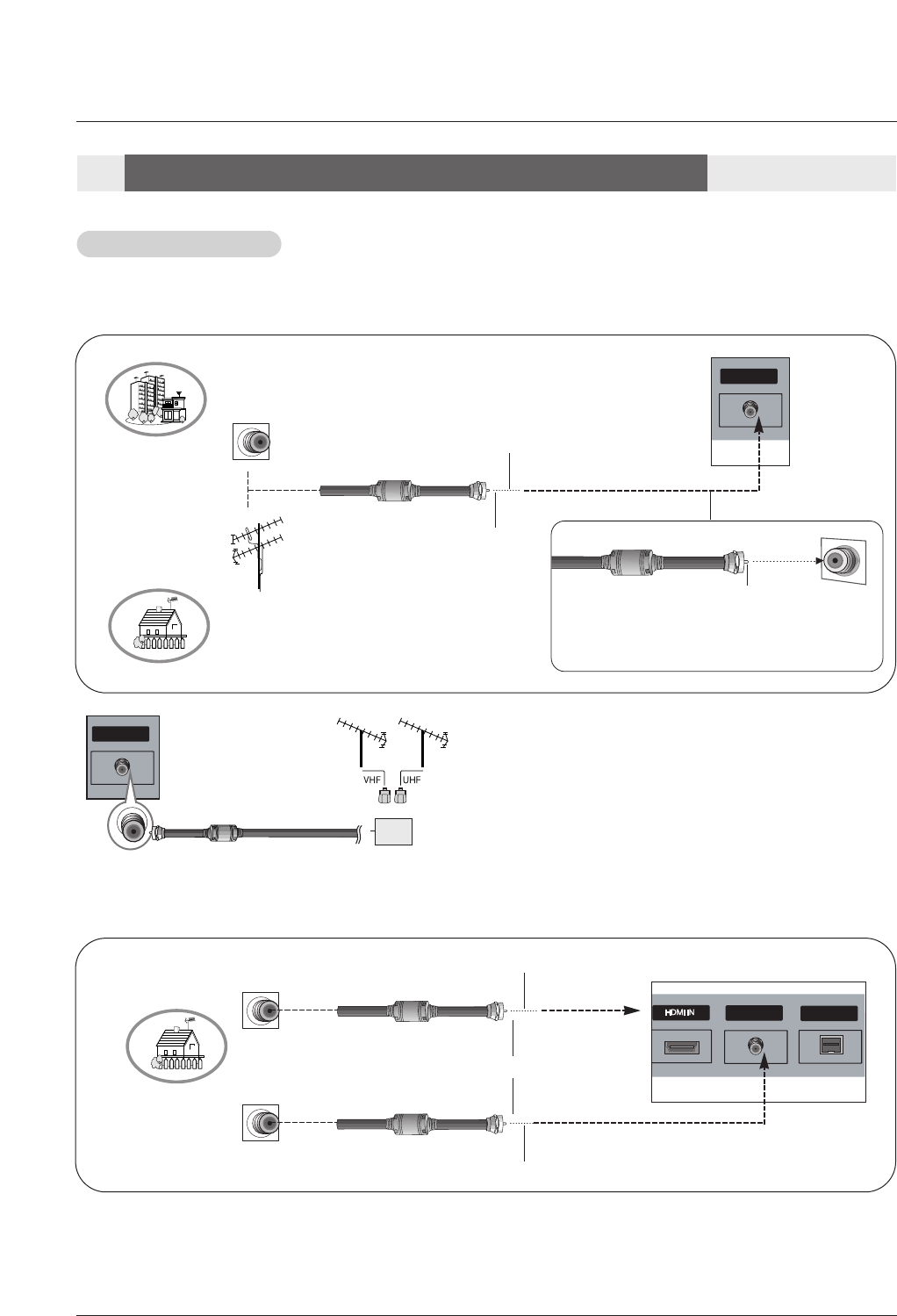 VHF UHF

HDMI IN