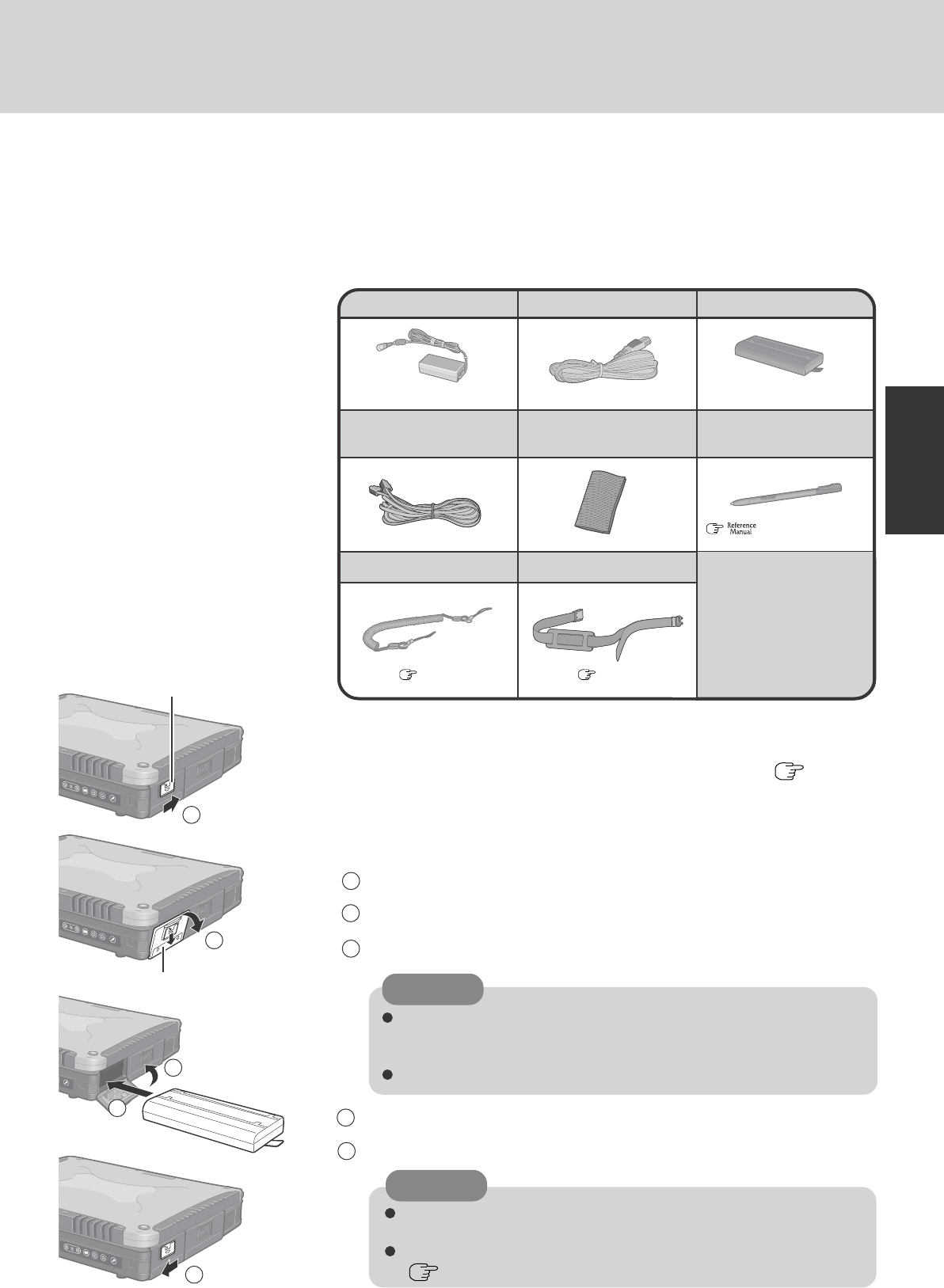 Reference
Manual