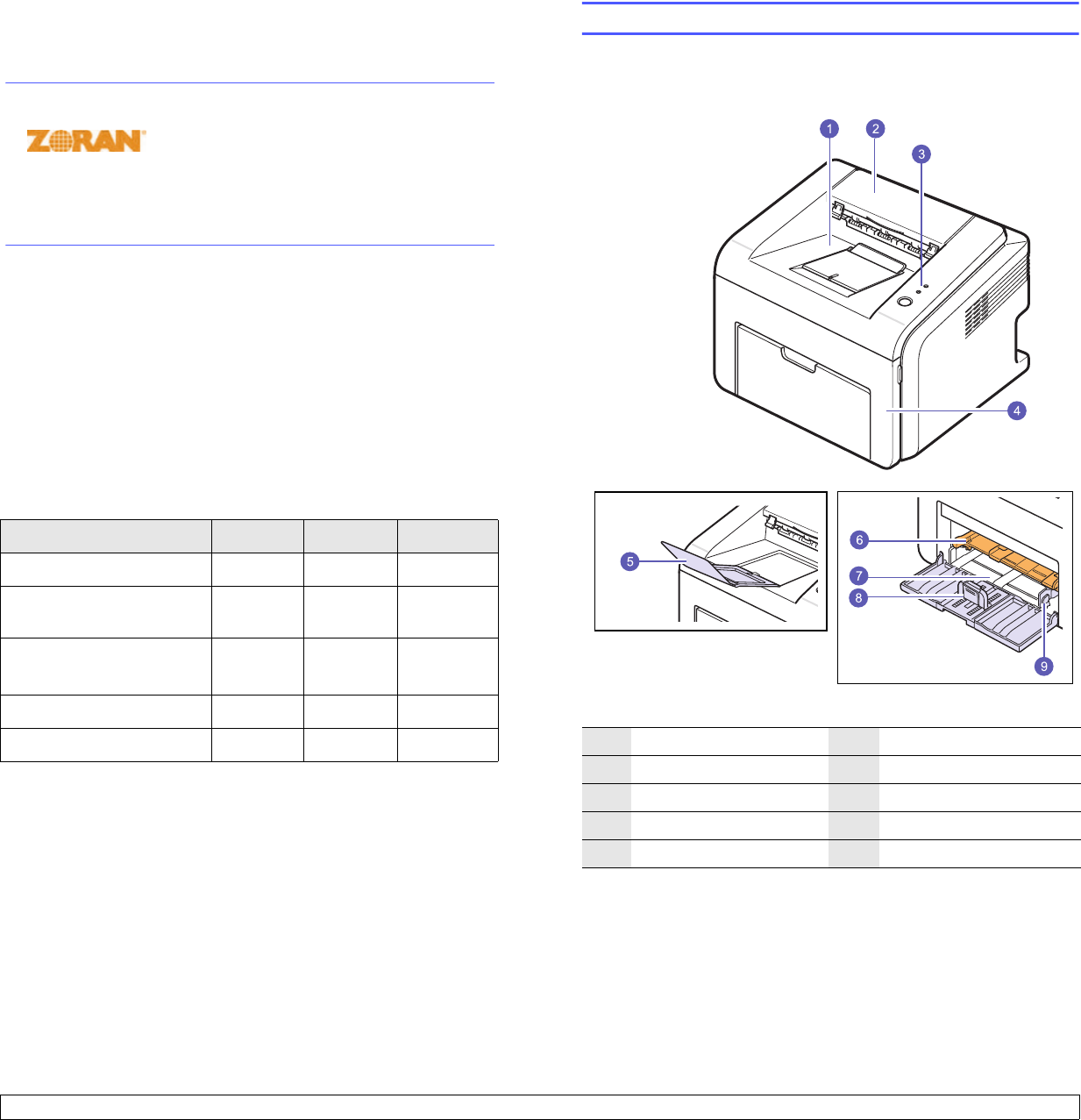 ZORAN®

1
2
3
4
5
6
7
8
9