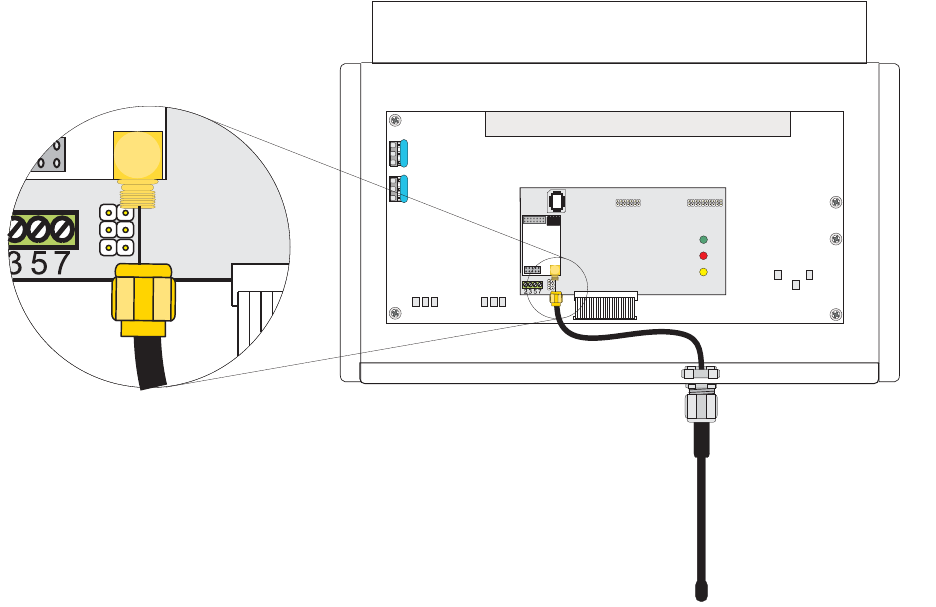 3 5 7