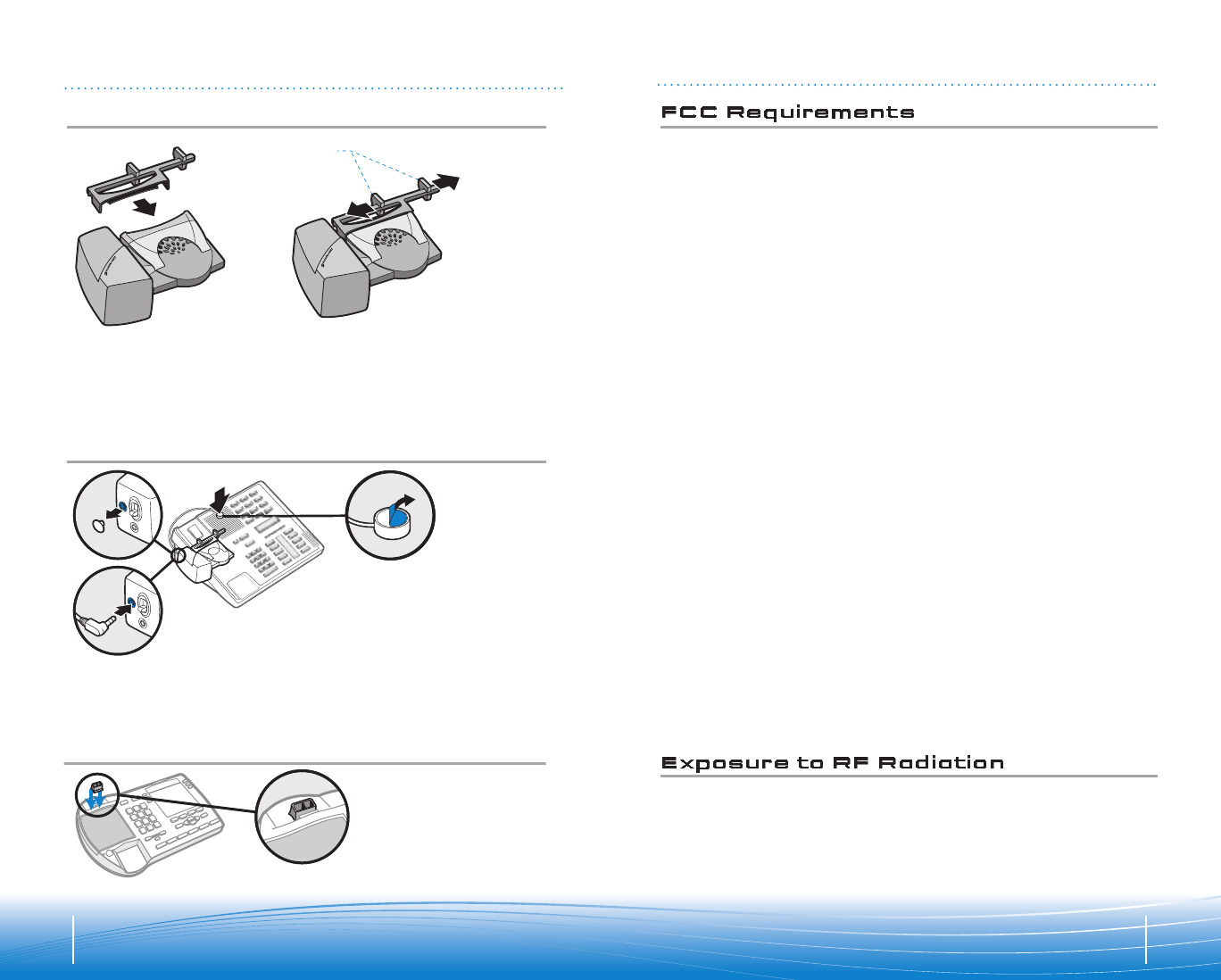 FCC Requirements

Exposure to RF Radiation