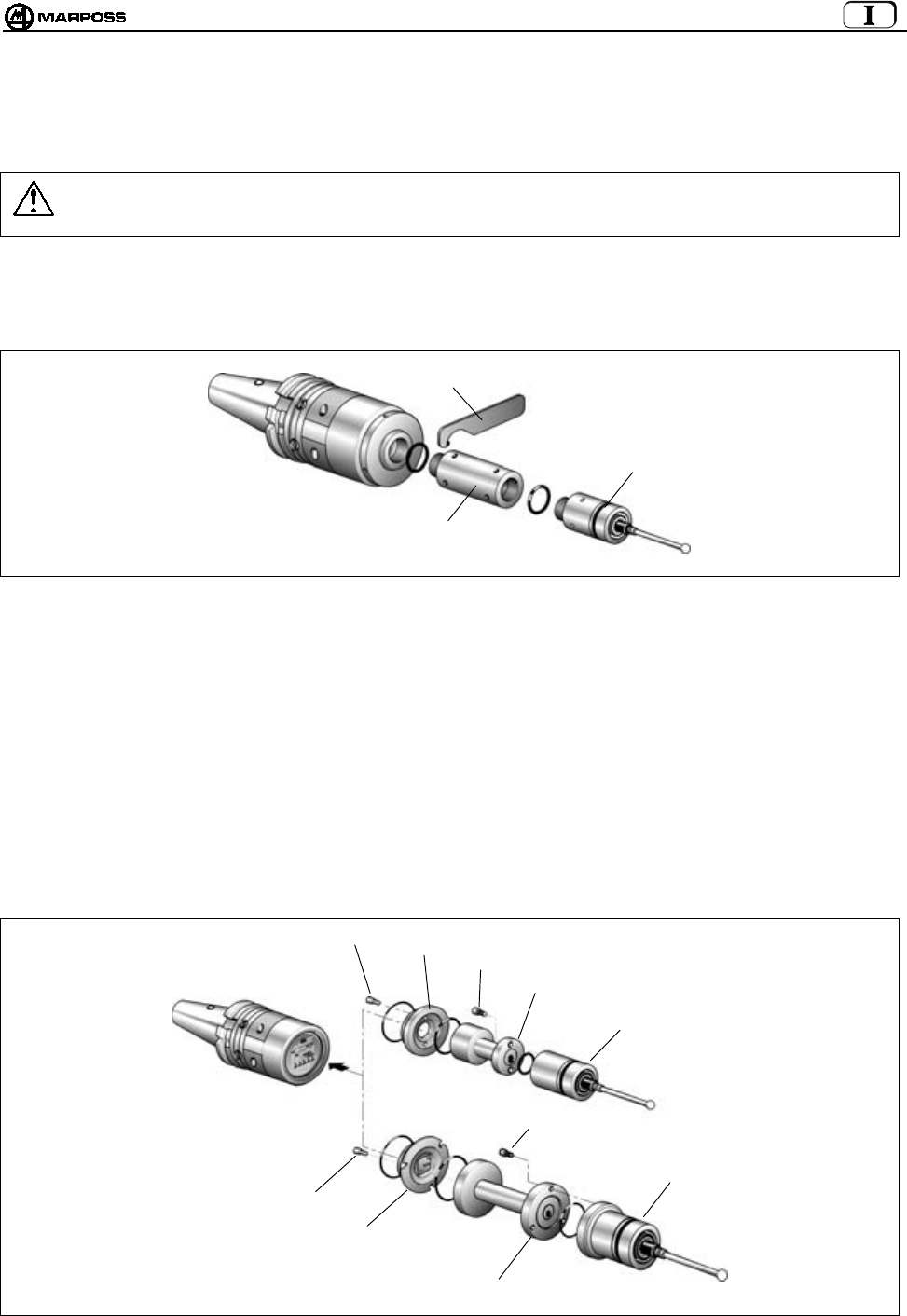 MARPOSS

I