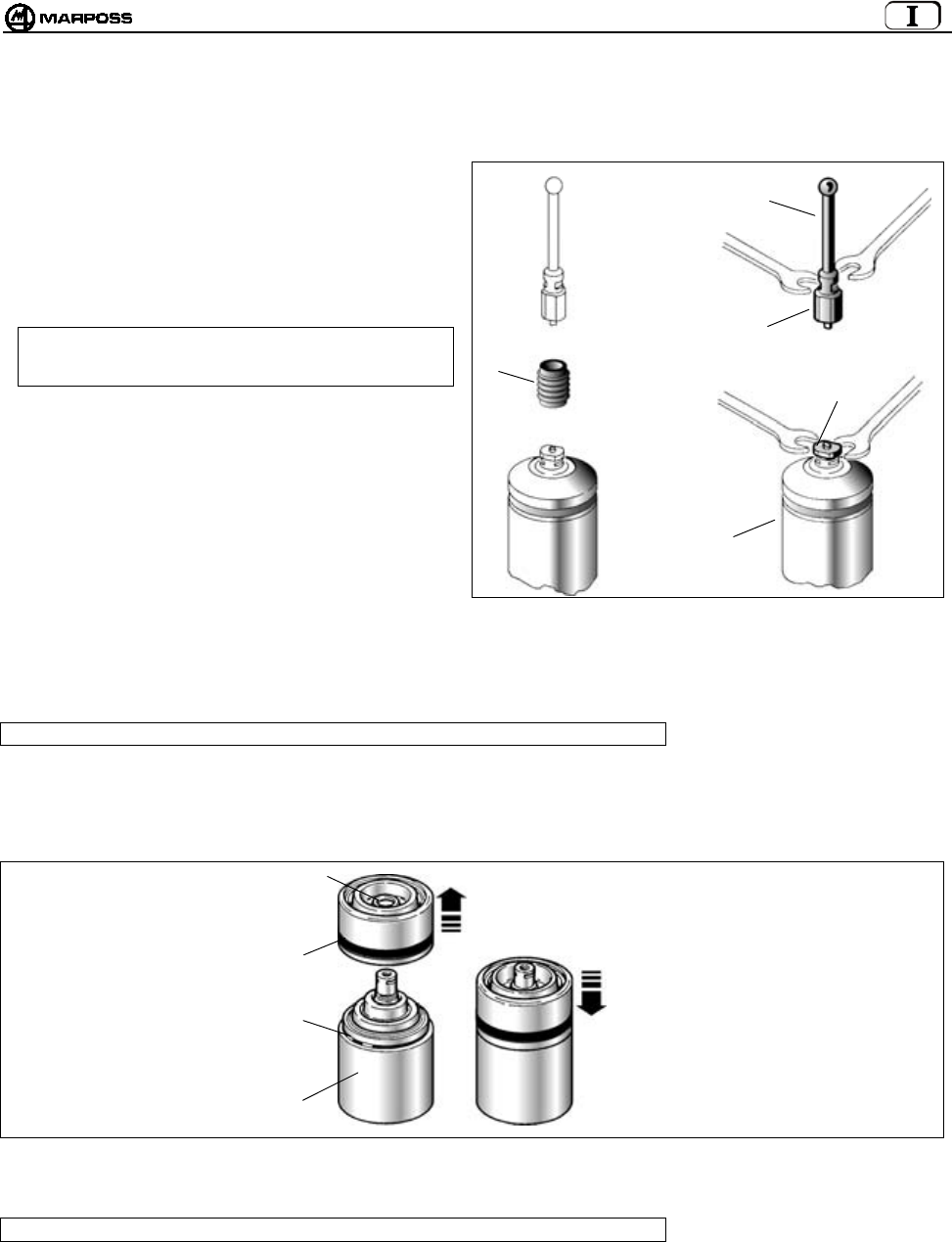 MARPOSS

I