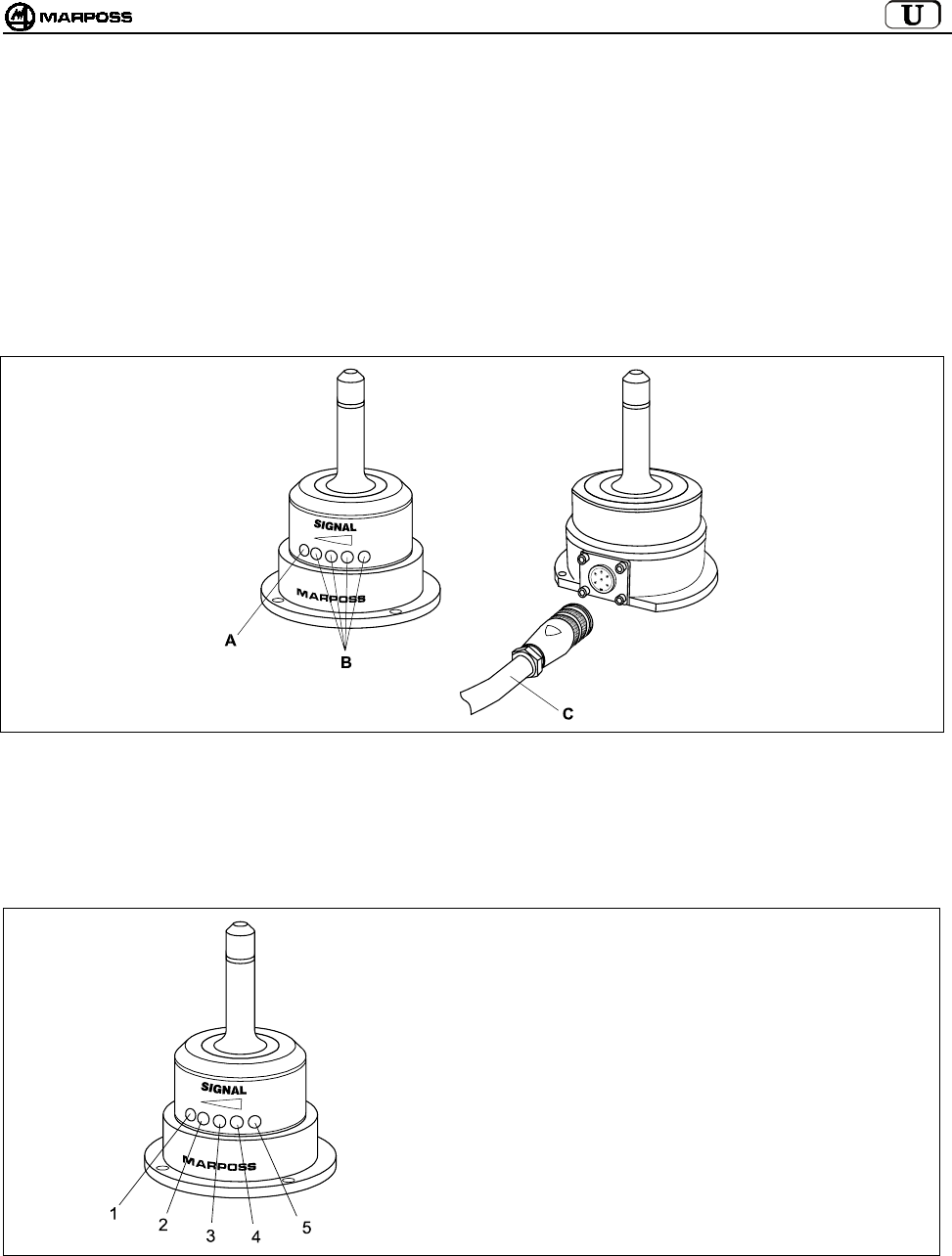 MARPOSS

U

SIGNAL

MARPOSS

A

B

C

SIGNAL

MARPOSS

1

2

3

4

5