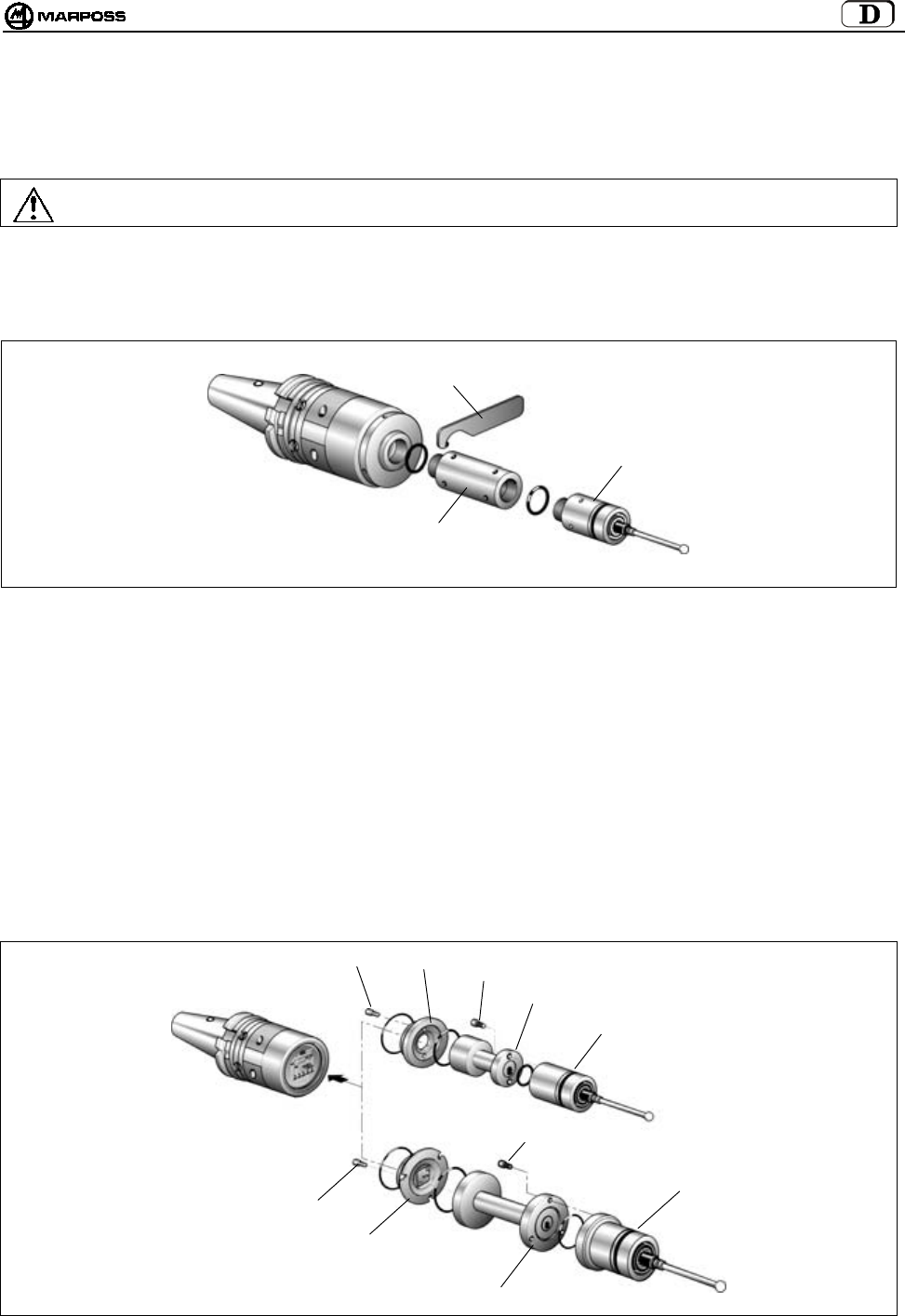 MARPOSS

D