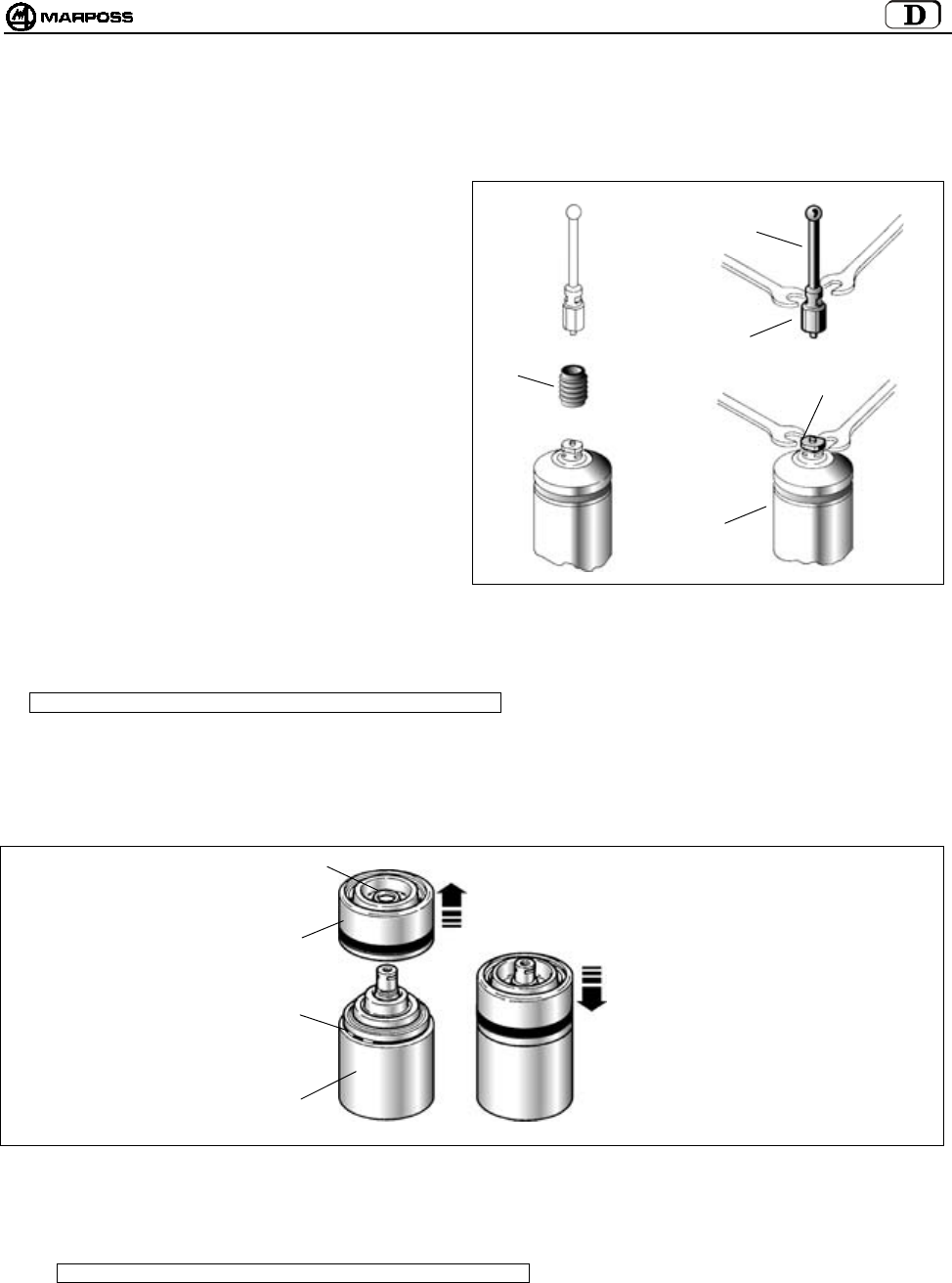 MARPOSS

D