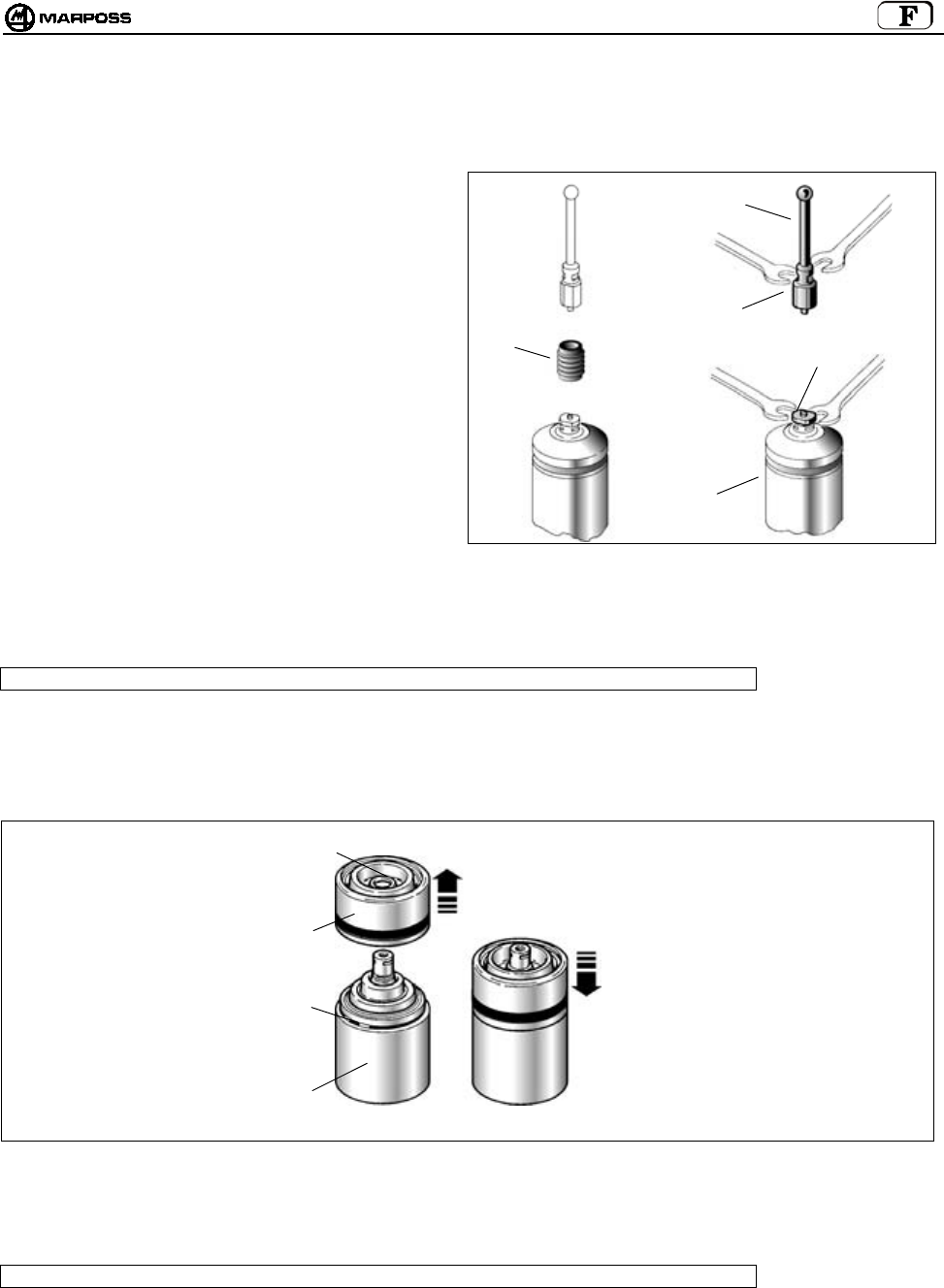 MARPOSS

F