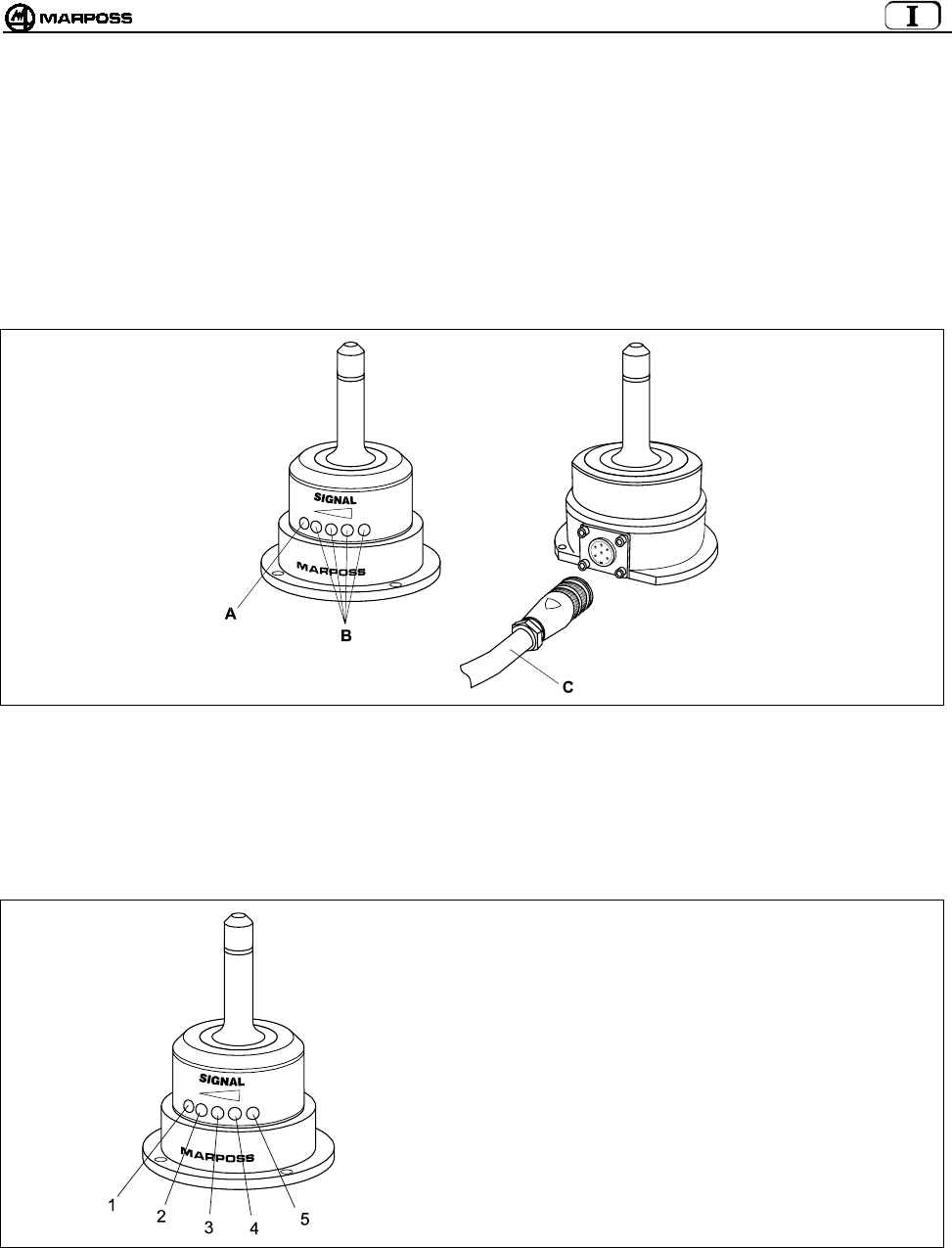 MARPOSS

I

SIGNAL

MARPOSS

A

B

C

SIGNAL

MARPOSS

1

2

3

4

5