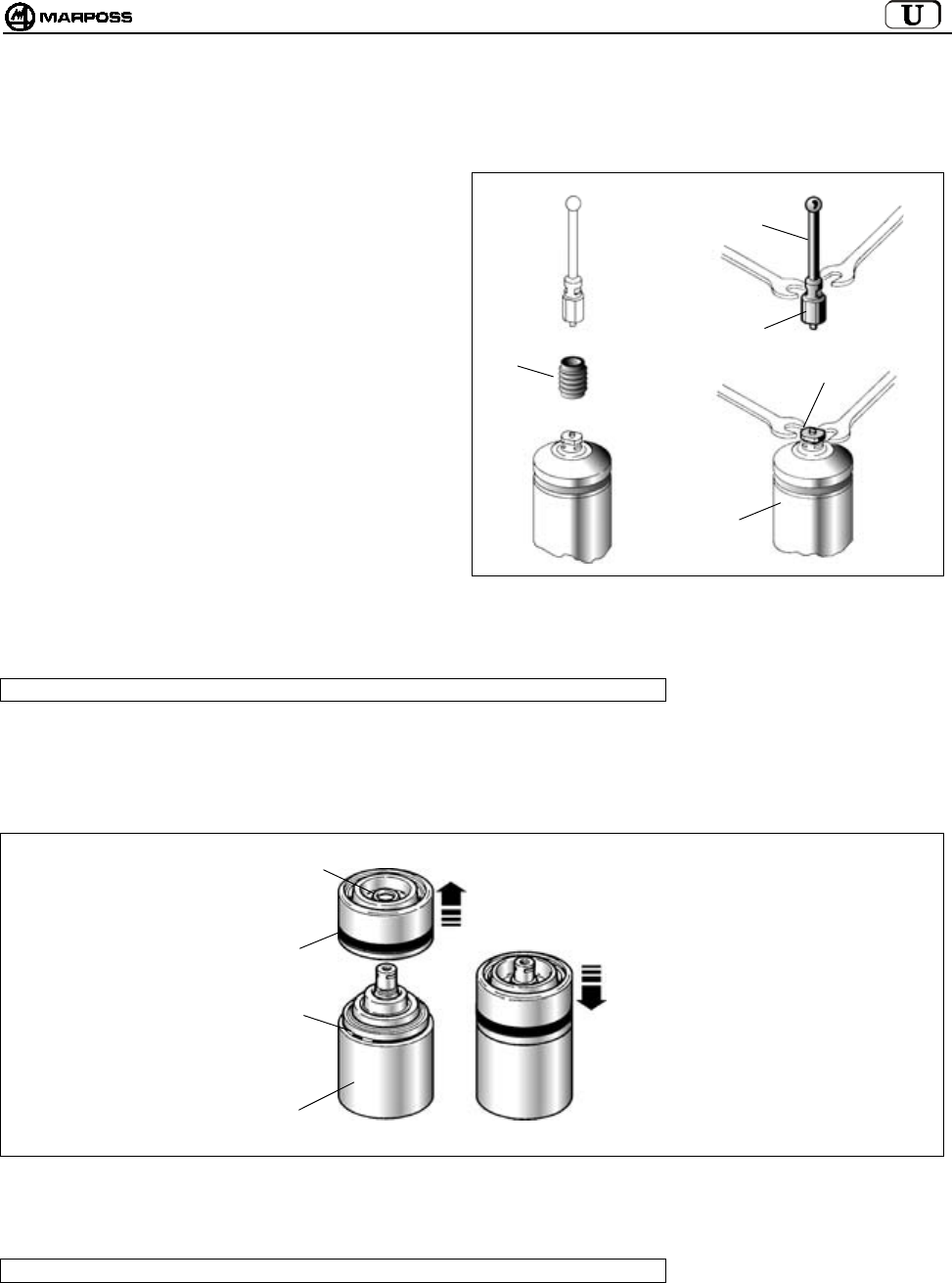 MARPOSS

U