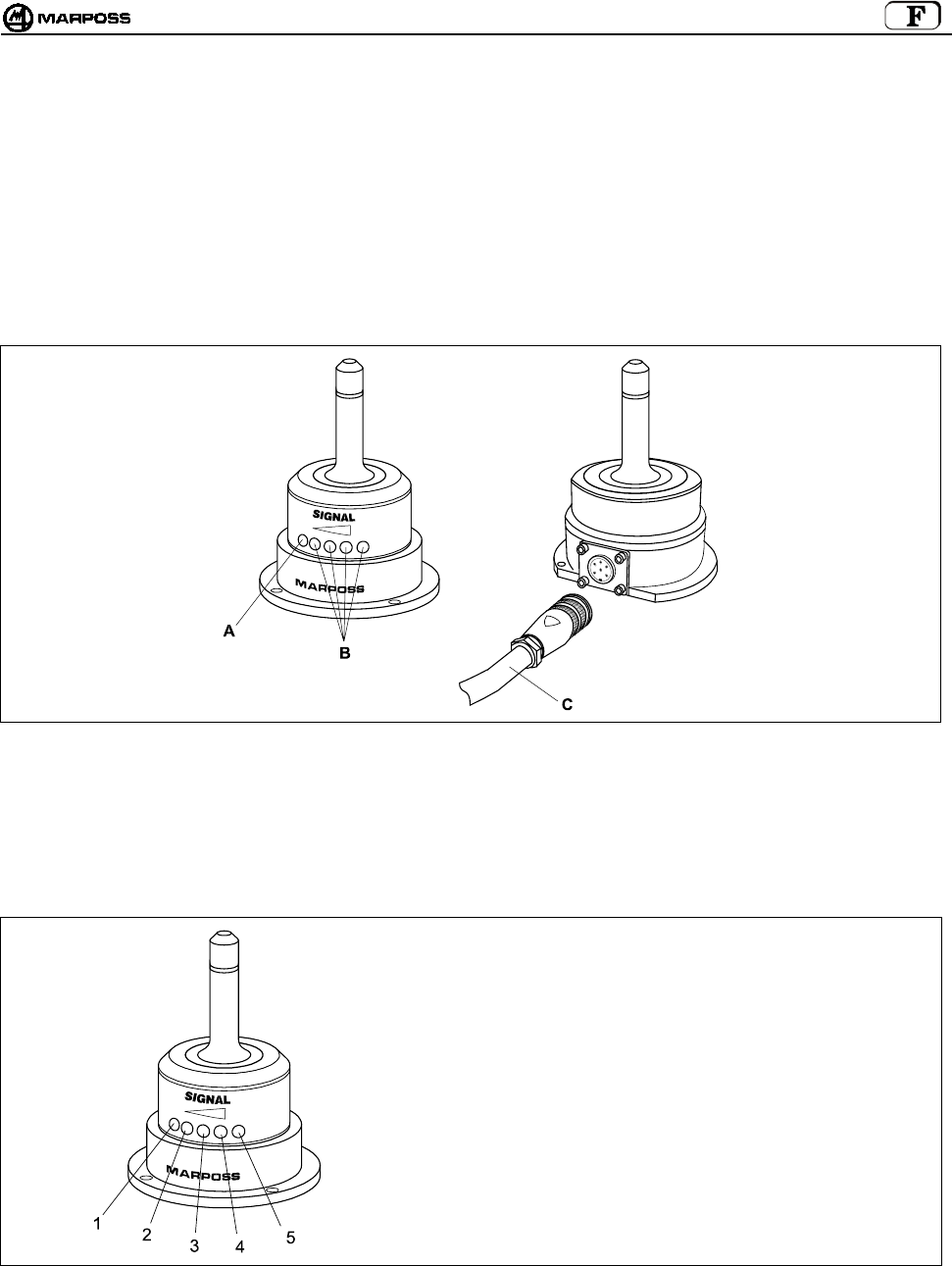 MARPOSS

F

SIGNAL

MARPOSS

A

B

C

SIGNAL

MARPOSS

1

2

3

4

5