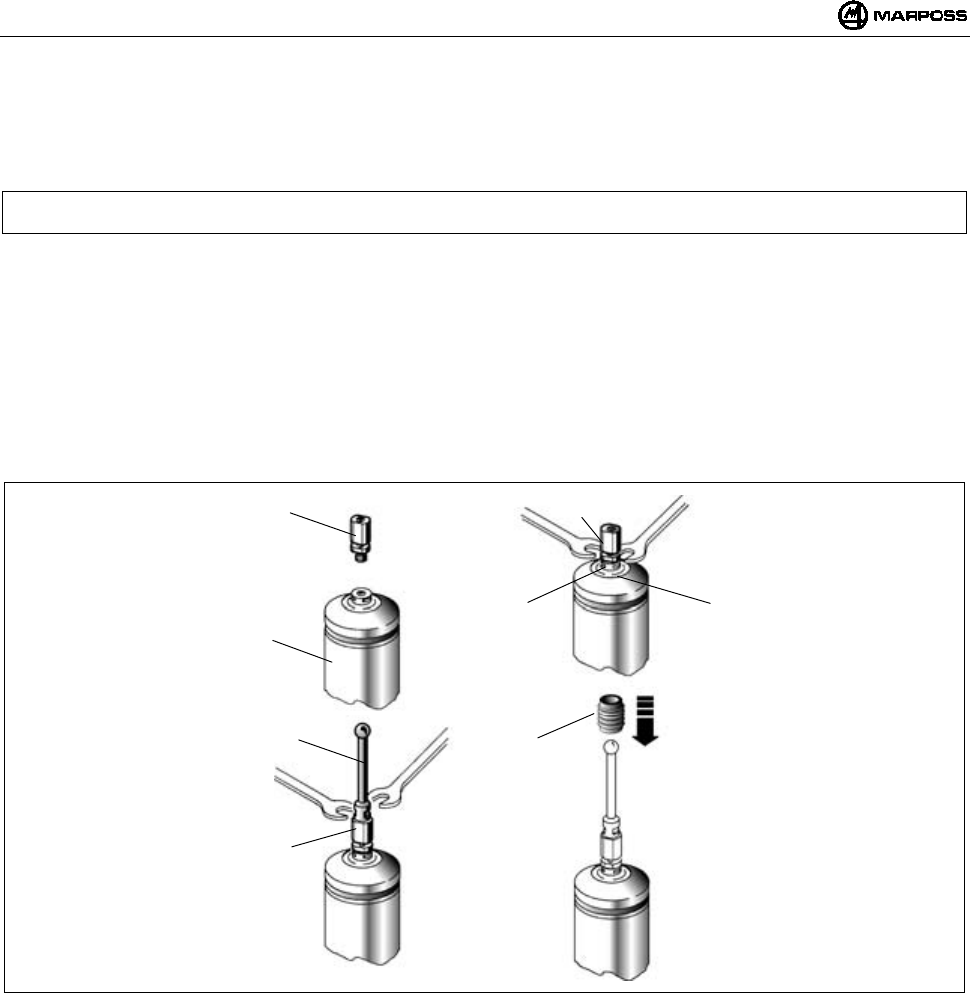 MARPOSS