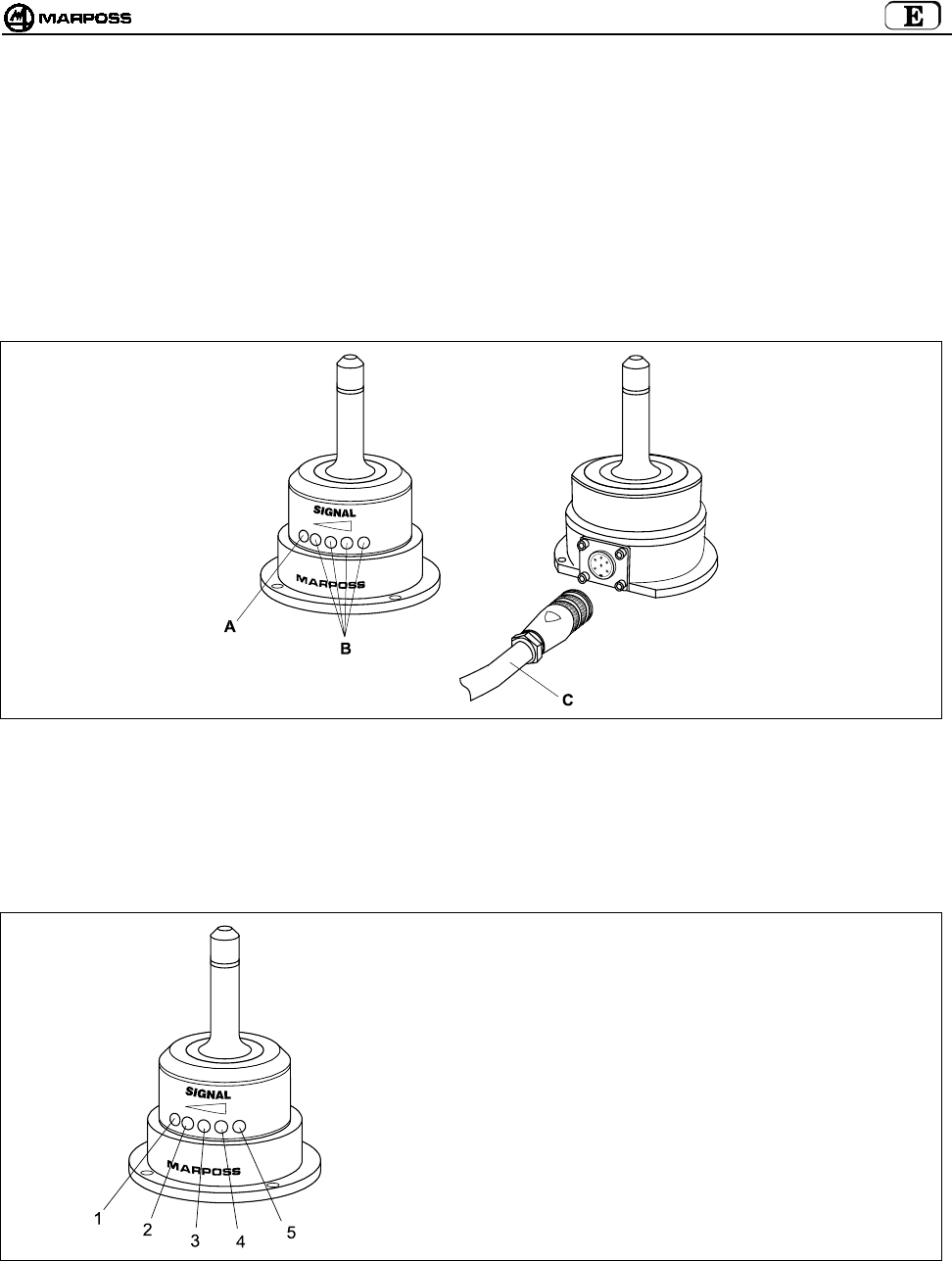 MARPOSS

E

SIGNAL

MARPOSS

A

B

C

SIGNAL

MARPOSS

1

2

3

4

5