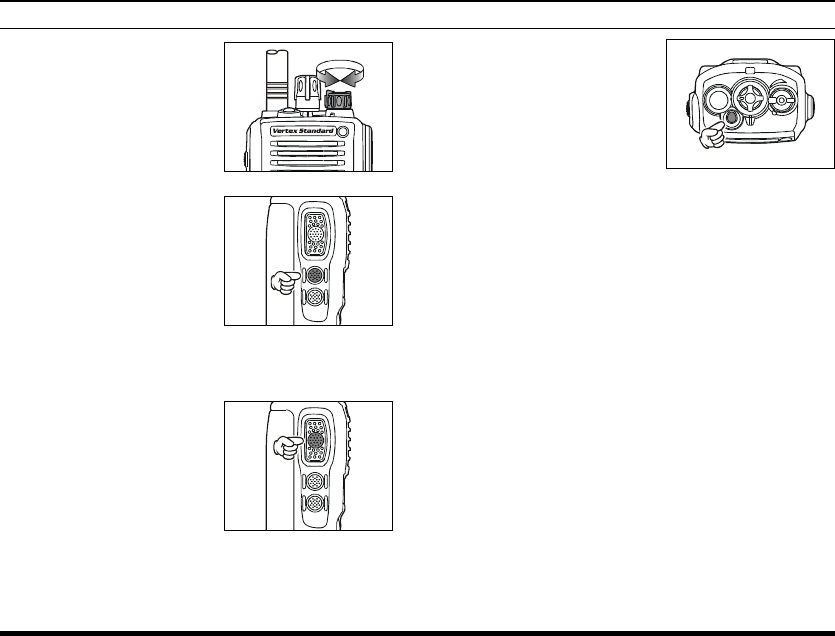 Vertex Standard