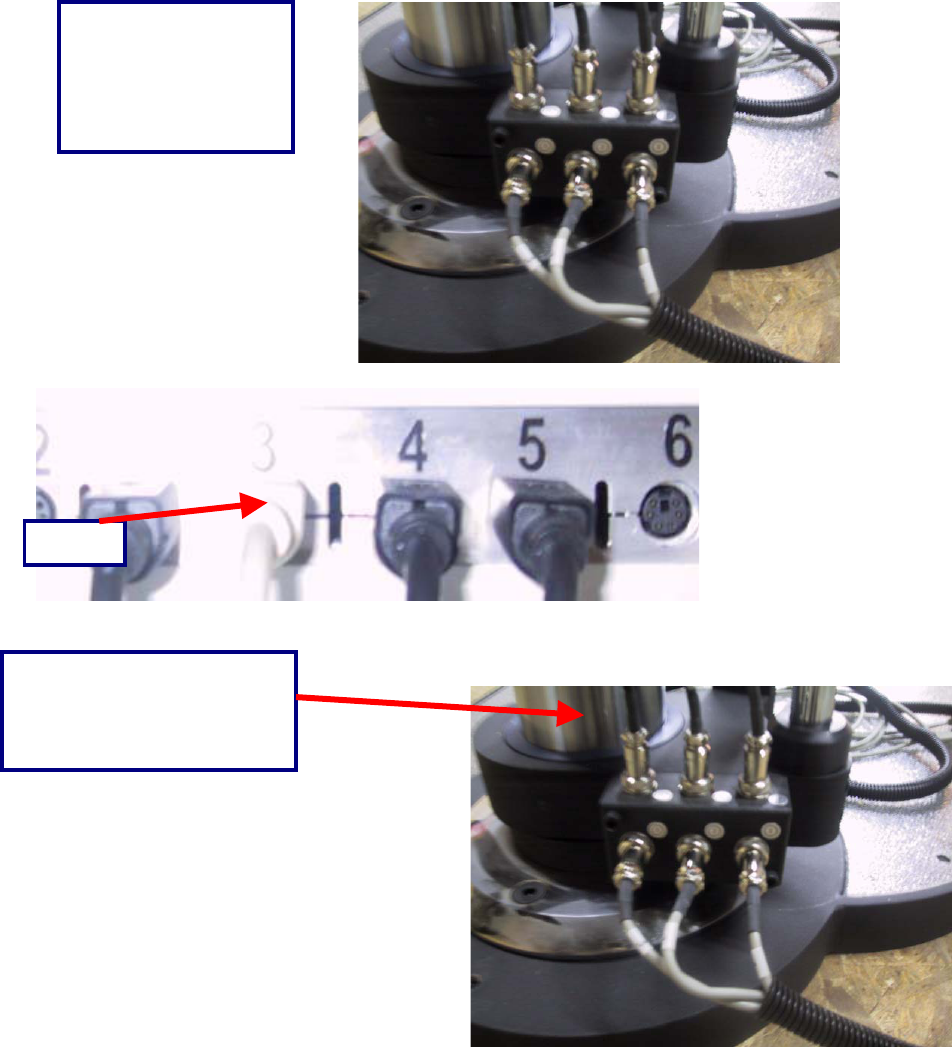 2
3
4
5
6