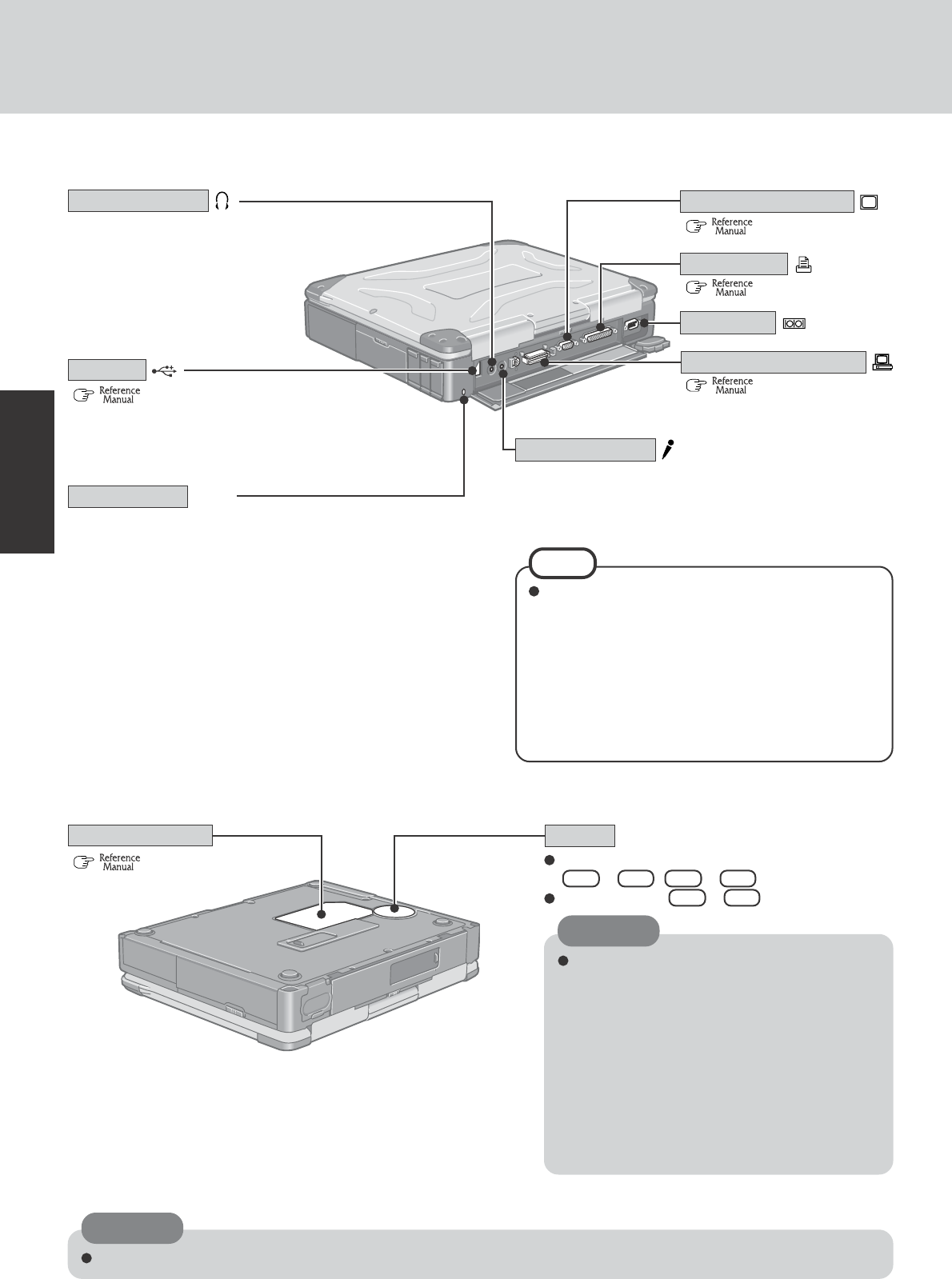 Reference Manual

Reference Manual

Reference Manual

Reference Manual

Reference Manual