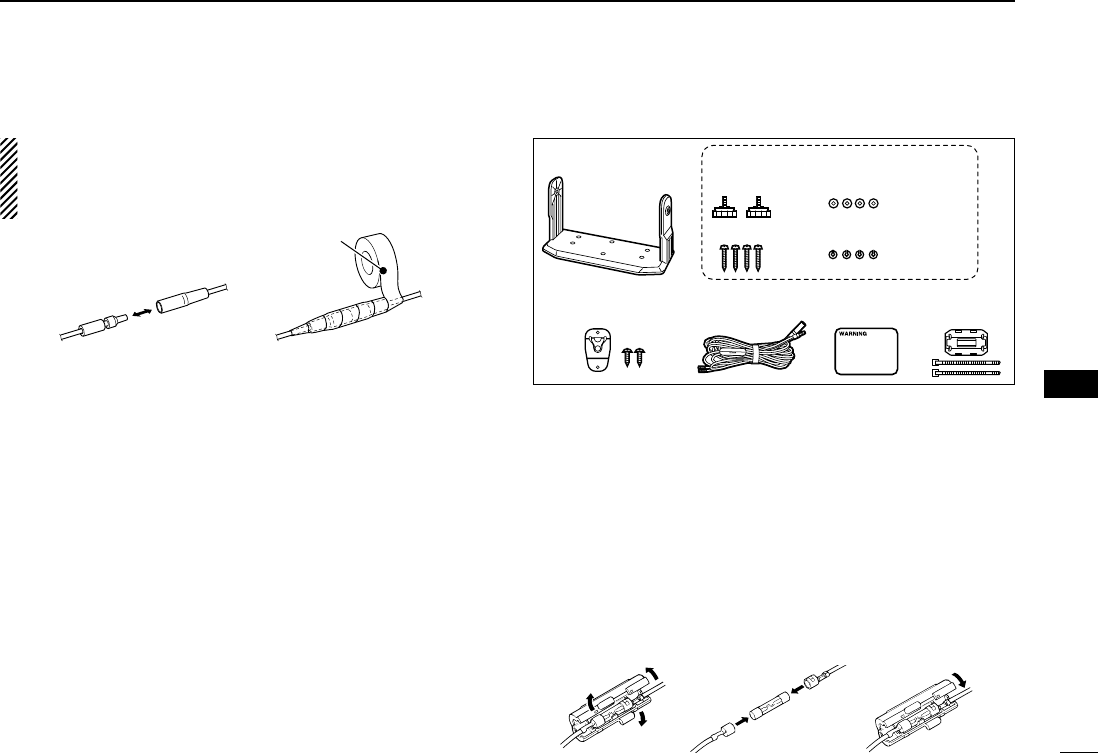 WARNING