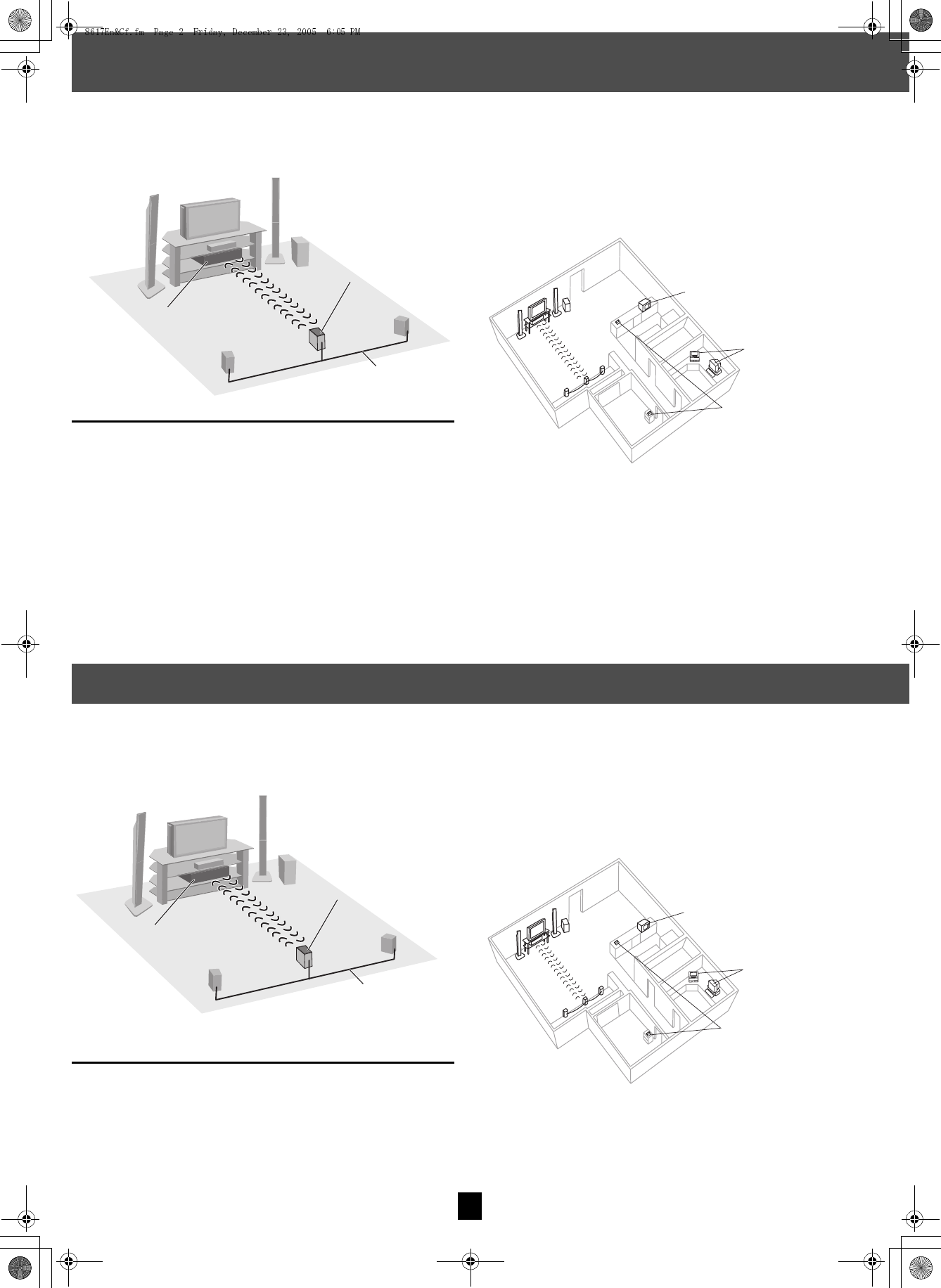 8617En&Cf.fm Page 2 Friday, December 23, 2005 6:05 PM