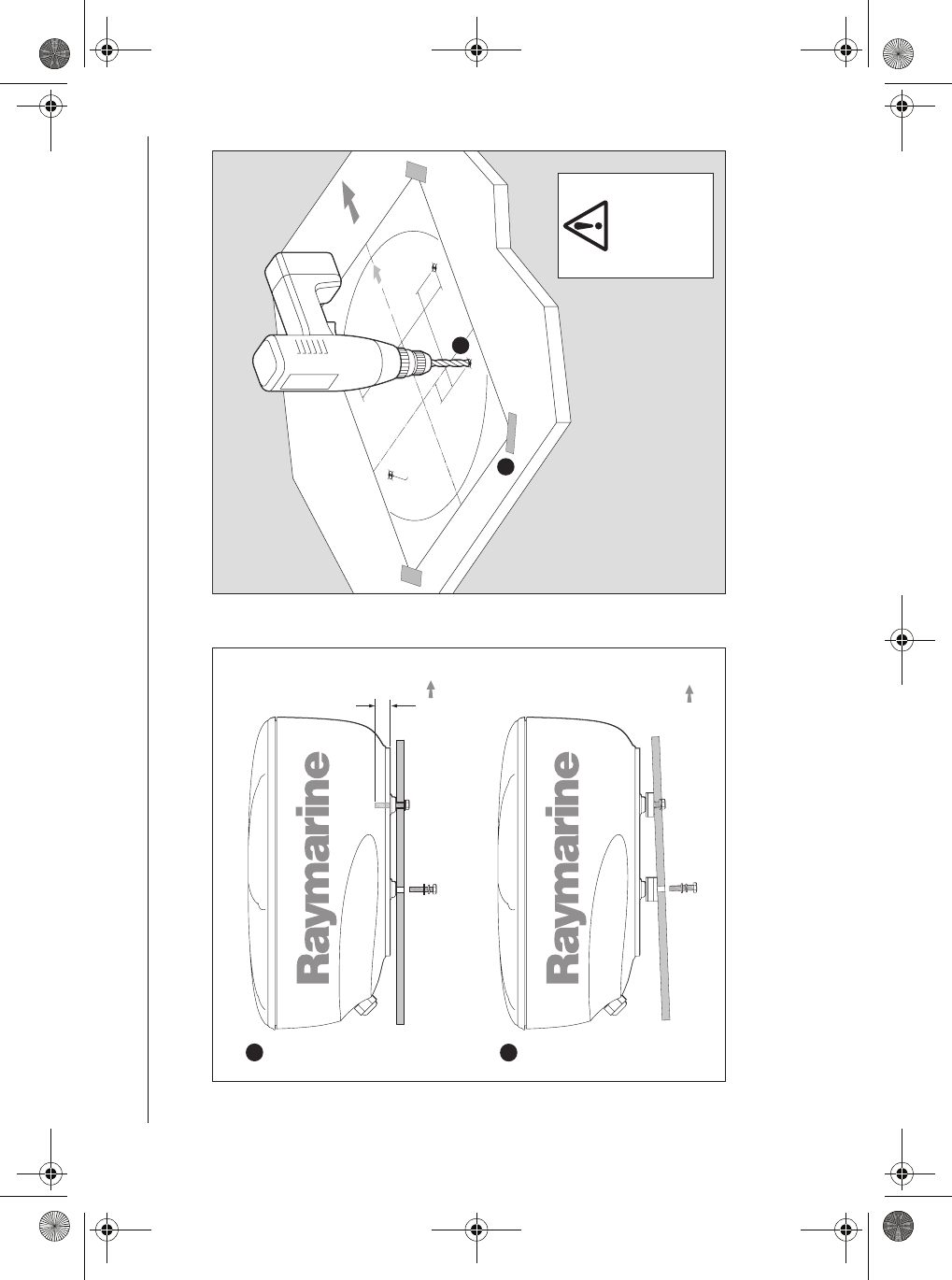 Raymarine

Raymarine