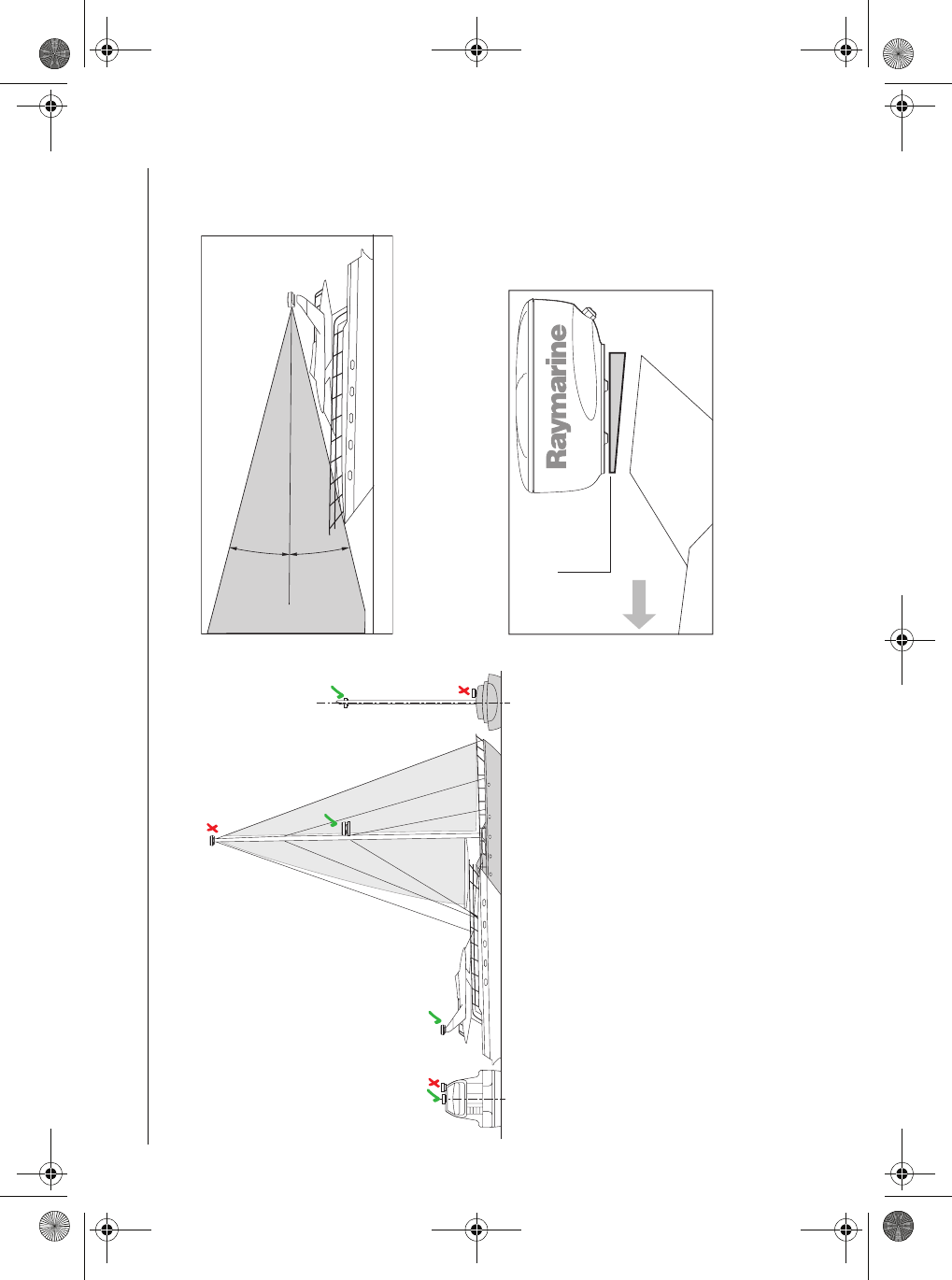 Raymarine