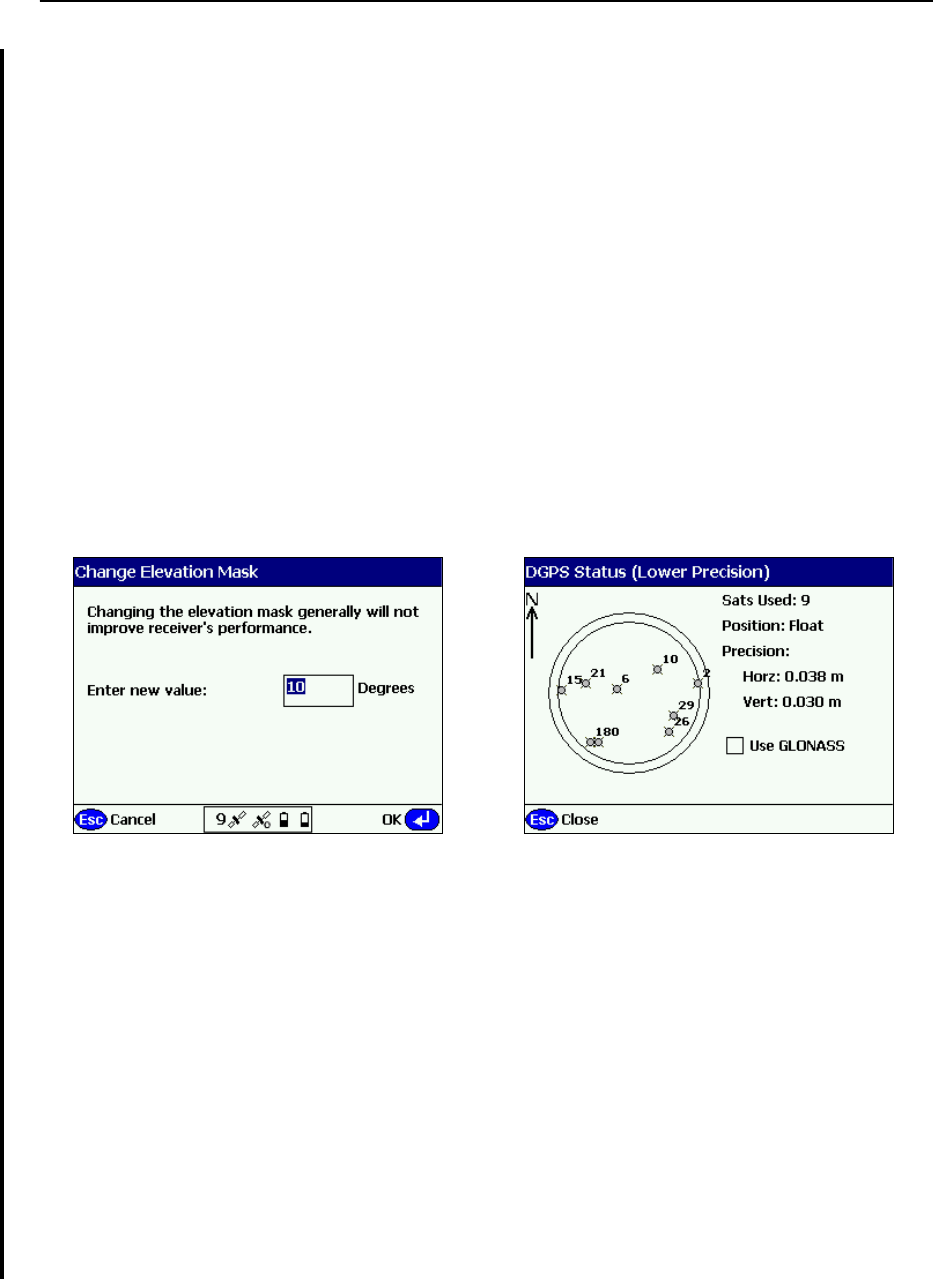 Change Elevation Mask

Changing the elevation mask generally will not improve receiver's performance.

Enter new value: 10 Degrees

Esc Cancel 9 OK

DGPS Status (Lower Precision)

N

15 21 6 10 2 29 26 180

Sats Used: 9

Position: Float

Precision:

Horz: 0.038 m

Vert: 0.030 m

Use GLONASS

Esc Close