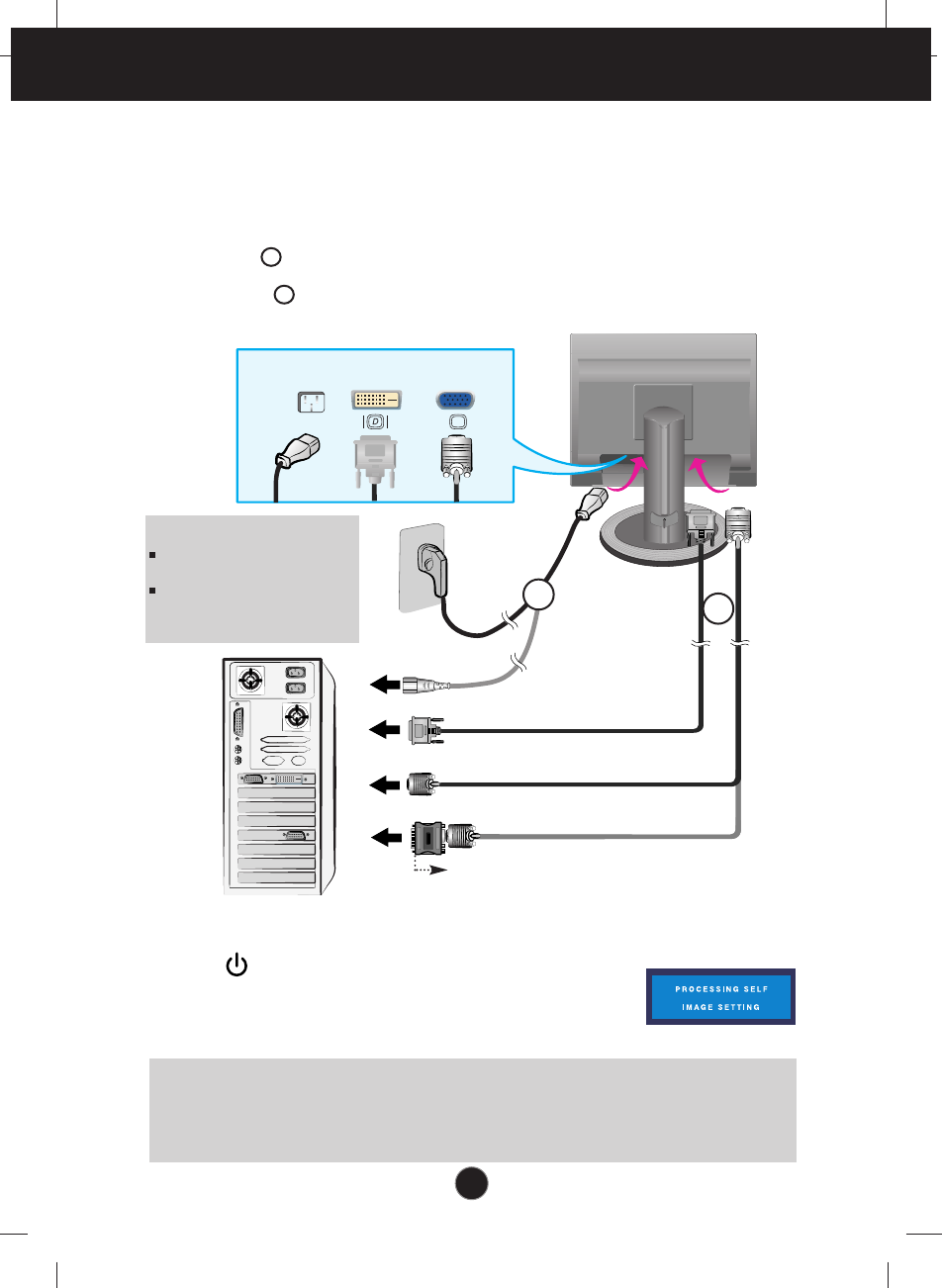 PROCESSING SELF
IMAGE SETTING