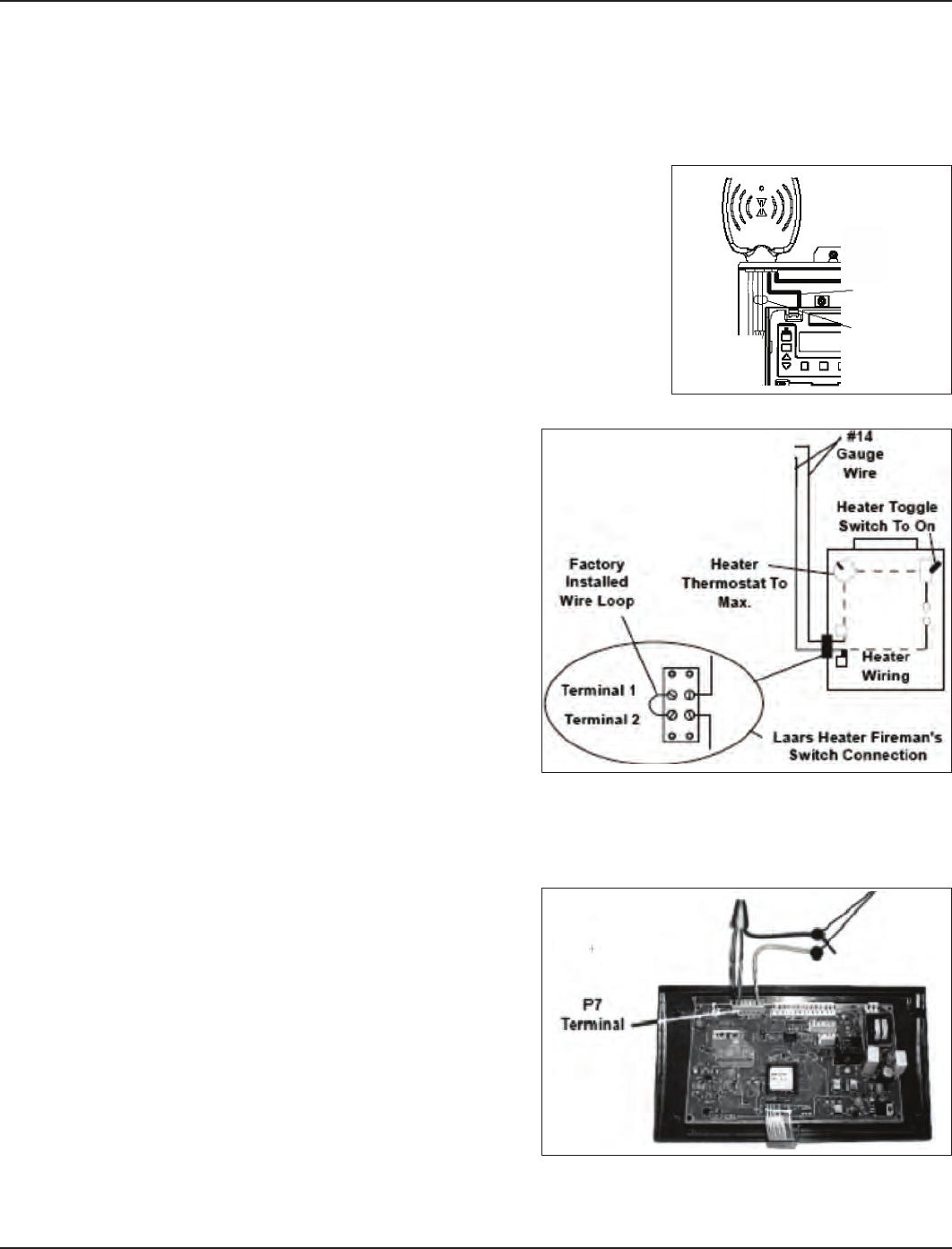 #14 Gauge Wire

Heater Toggle Switch To On

Factory Installed Wire Loop

Heater Thermostat To Max.

Heater Wiring

Terminal 1

Terminal 2

Laars Heater Fireman's Switch Connection

P7 Terminal