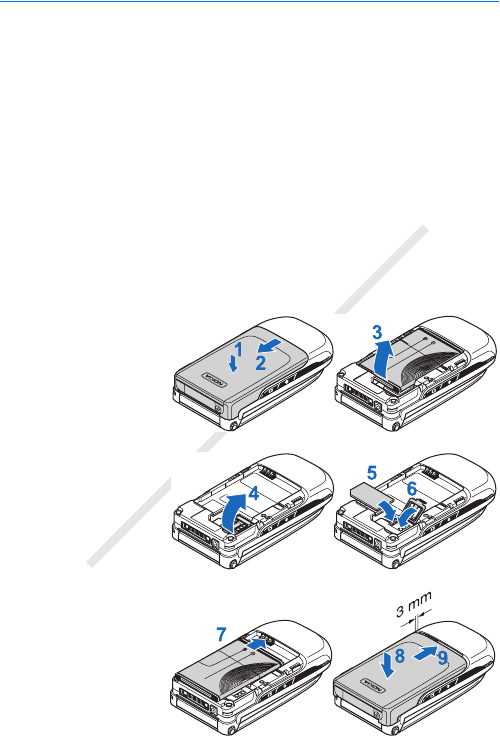 1
2
NOKIA
3
4
5
6
7
3 mm
8
9
NOKIA