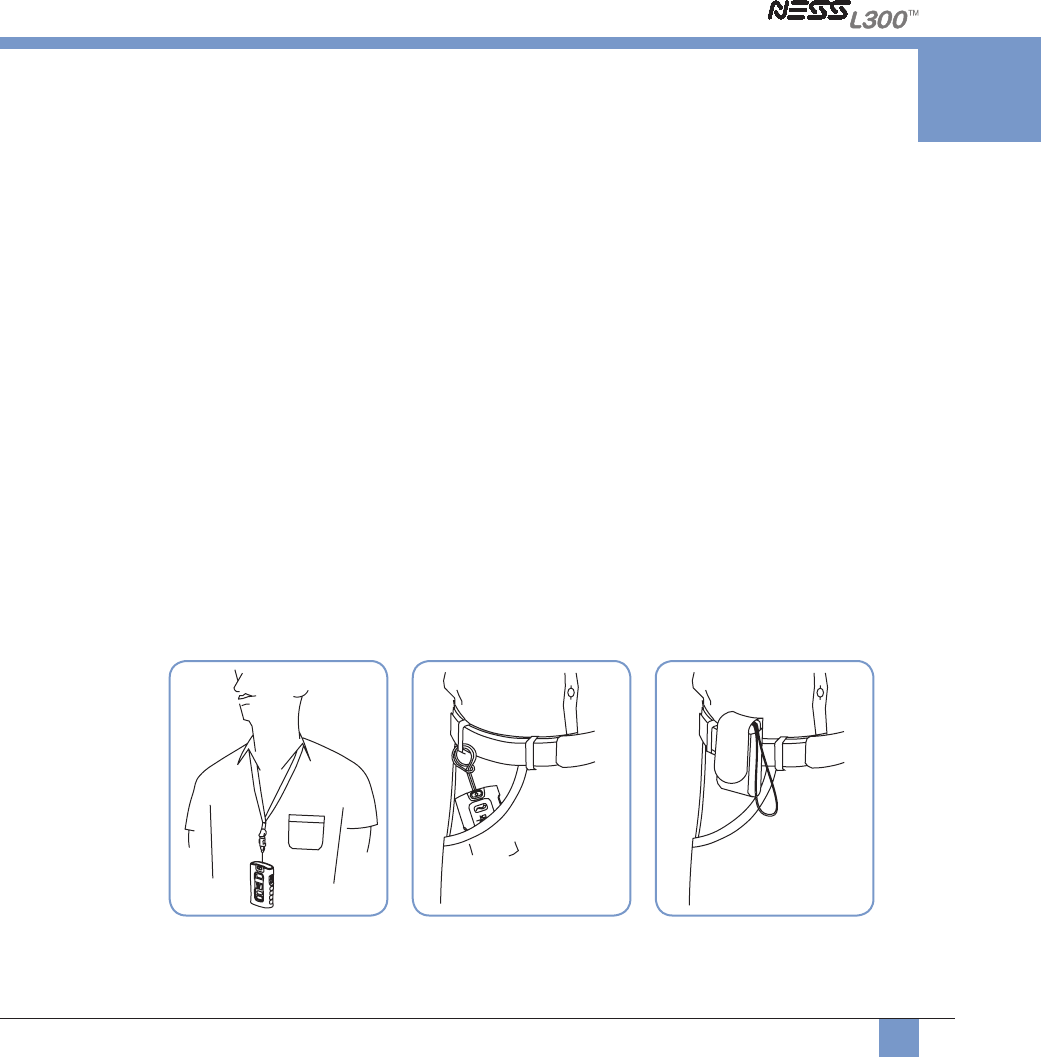 NESS L300™